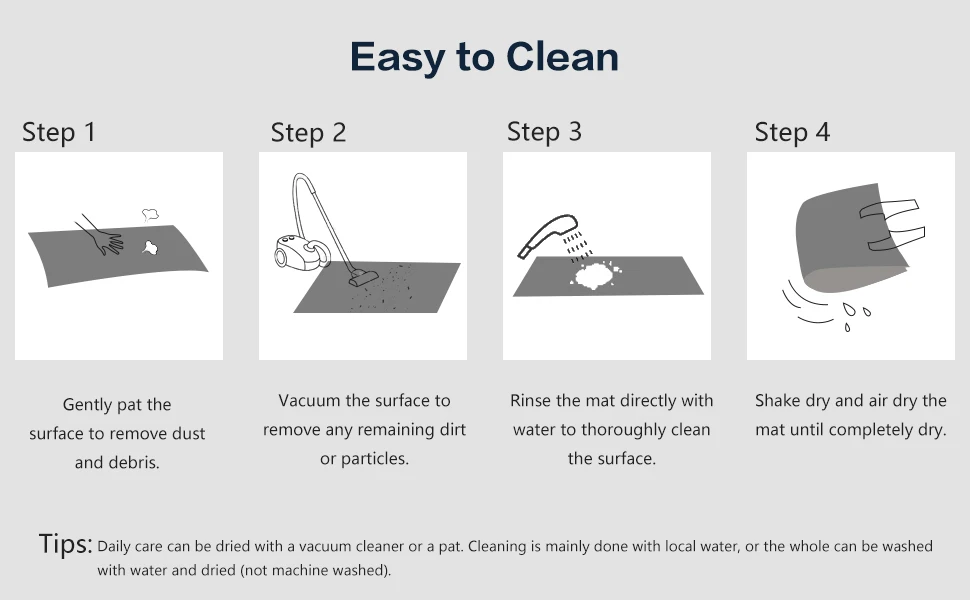 Easy to Clean

Step 1

Gently pat the surface to remove dust and debris.

Step 2

Vacuum the surface to remove any remaining dirt or particles.

Step 3

Rinse the mat directly with water to thoroughly clean the surface.

Step 4

Shake dry and air dry the mat until completely dry.

Tips: Daily care can be dried with a vacuum cleaner or a pat. Cleaning is mainly done with local water, or the whole can be washed with water and dried (not machine washed).