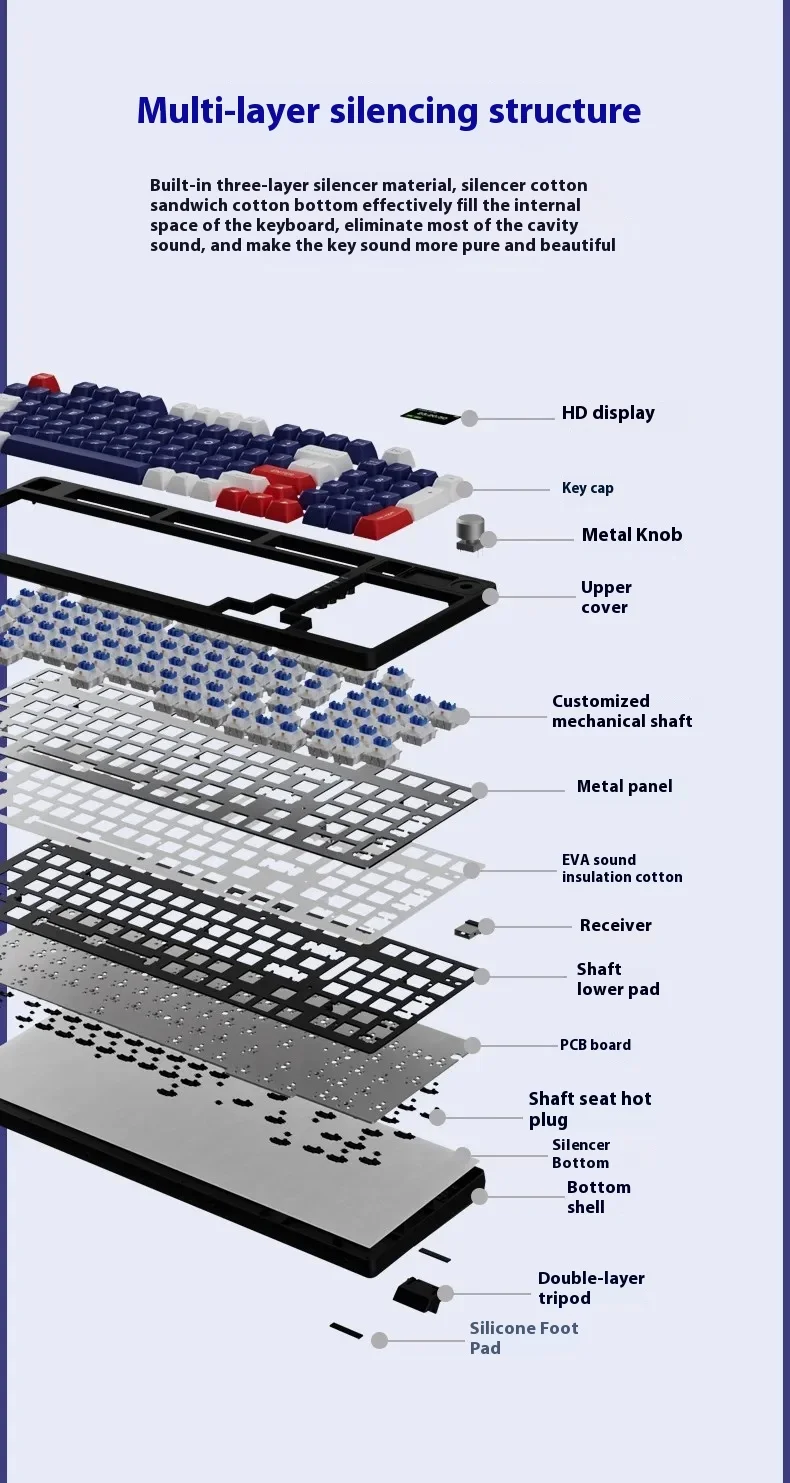 Multi-layer silencing structure

Built-in three-layer silencer material, silencer cotton sandwich cotton bottom effectively fill the internal space of the keyboard, eliminate most of the cavity sound, and make the key sound more pure and beautiful

HD display

Key cap

Metal Knob

Upper cover

Customized mechanical shaft

Metal panel

EVA sound insulation cotton

Receiver

Shaft lower pad

PCB board

Shaft seat hot plug

Silencer Bottom

Bottom shell

Double-layer tripod

Silicone Foot Pad