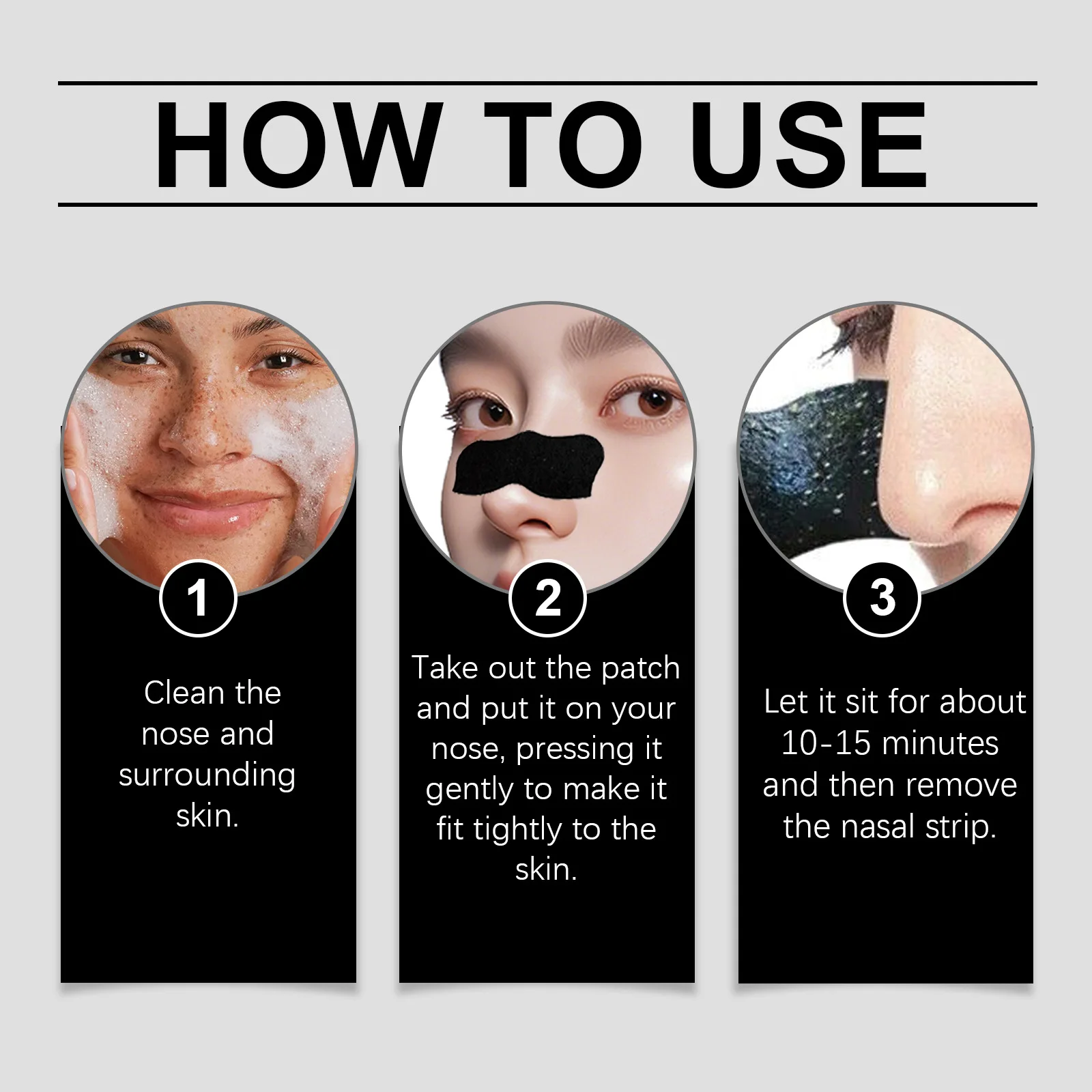 HOW TO USE

1

Clean the nose and surrounding skin.

2

Take out the patch and put it on your nose, pressing it gently to make it fit tightly to the skin.

3

Let it sit for about 10-15 minutes and then remove the nasal strip.