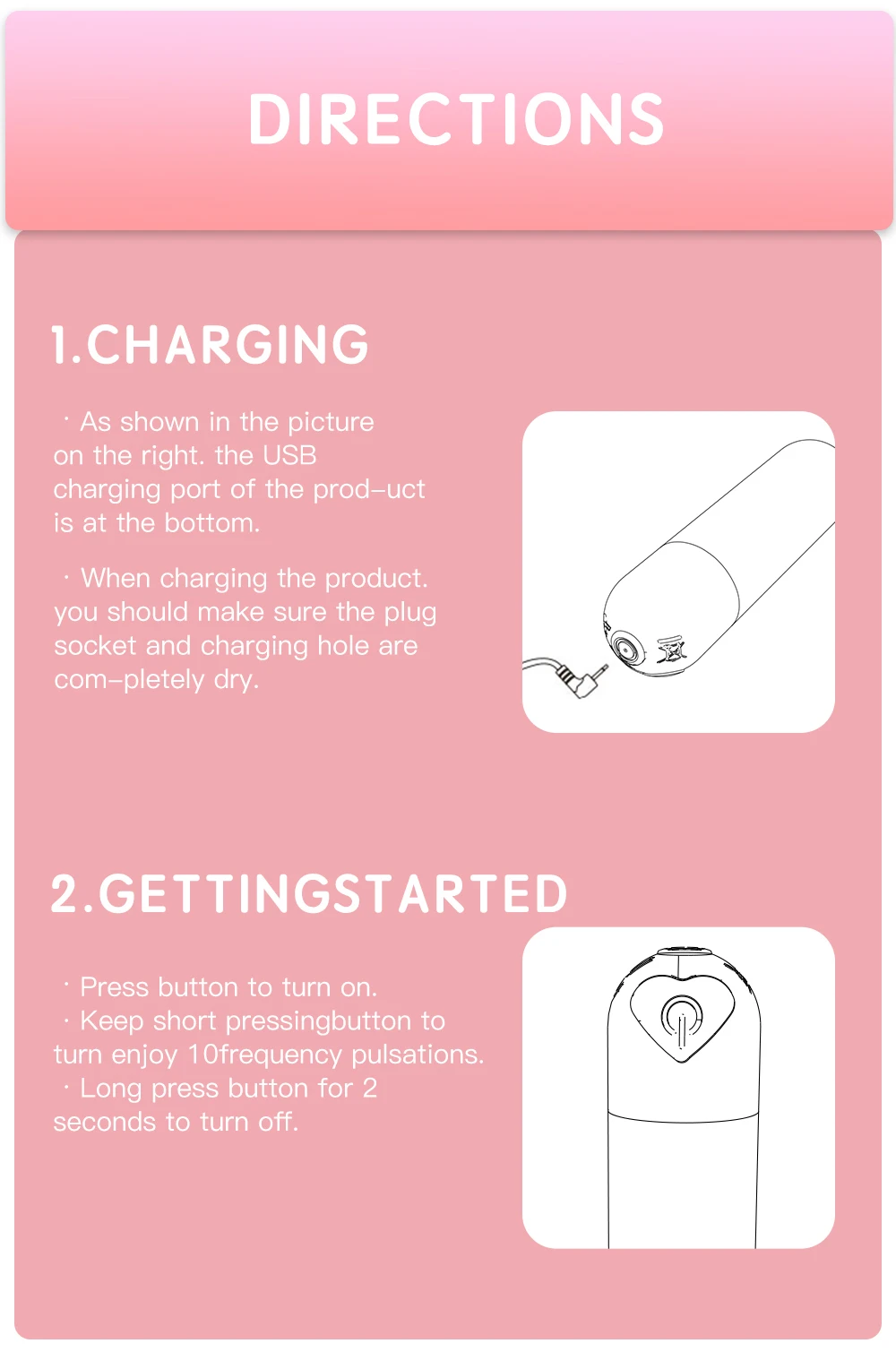 DIRECTIONS

1.CHARGING

· As shown in the picture on the right. the USB charging port of the prod–uct is at the bottom.

· When charging the product. you should make sure the plug socket and charging hole are com–pletely dry.

2.GETTINGSTARTED

· Press button to turn on.
· Keep short pressingbutton to turn enjoy 10frequency pulsations.
· Long press button for 2 seconds to turn off.