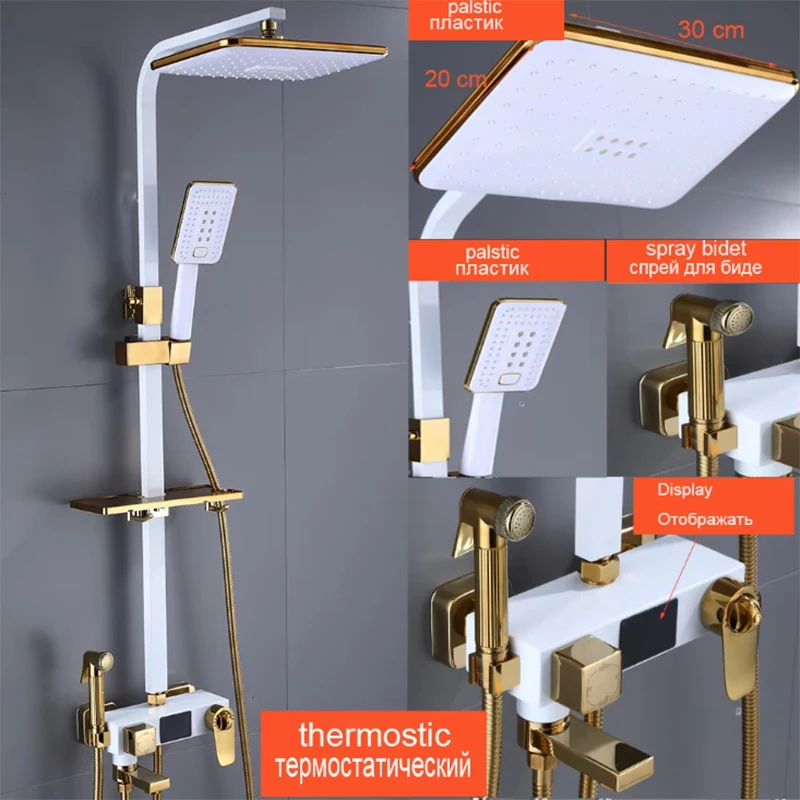 palstic
пластик

30 cm

20 cm

palstic
пластик

spray bidet
спрей для биде

Display
Отображать

thermostic
термостатический