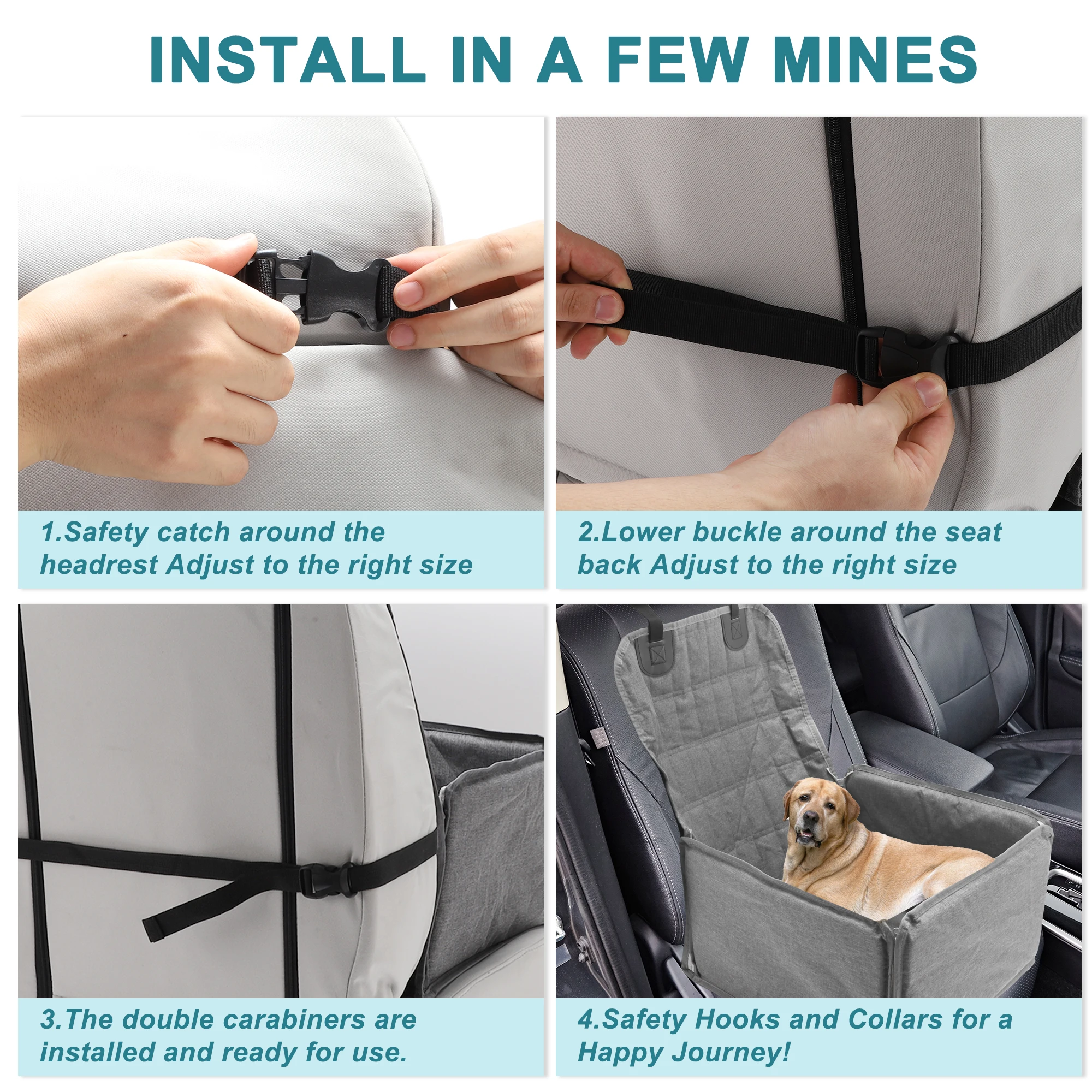 INSTALL IN A FEW MINES

1.Safety catch around the headrest Adjust to the right size

2.Lower buckle around the seat back Adjust to the right size

3.The double carabiners are installed and ready for use.

4.Safety Hooks and Collars for a Happy Journey!