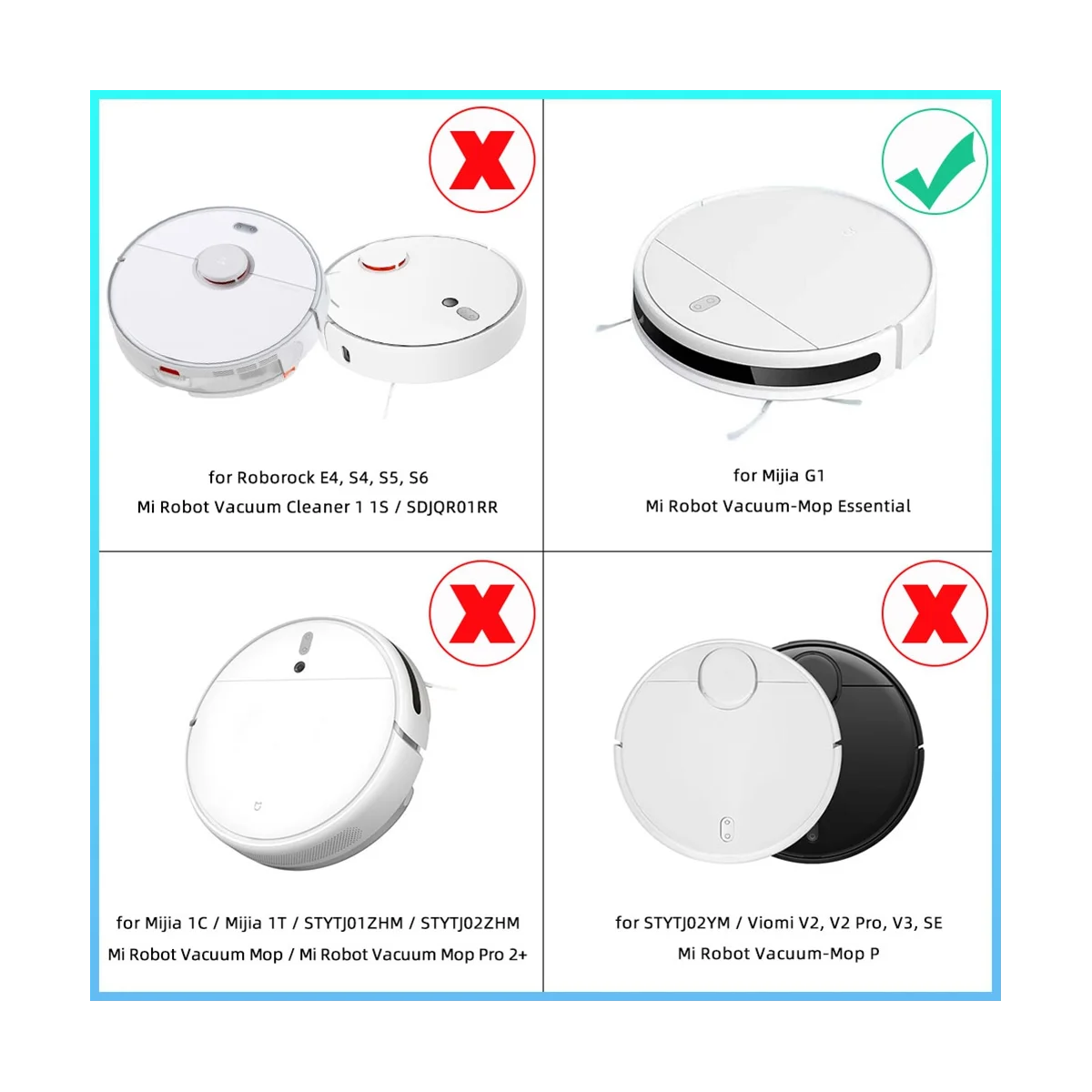 for Roborock E4, S4, S5, S6
Mi Robot Vacuum Cleaner 1 1S / SDJQR01RR

for Mijia G1
Mi Robot Vacuum-Mop Essential

for Mijia 1C / Mijia 1T / STYTJ01ZHM / STYTJ02ZHM
Mi Robot Vacuum Mop / Mi Robot Vacuum Mop Pro 2+

for STYTJ02YM / Viomi V2, V2 Pro, V3, SE
Mi Robot Vacuum-Mop P