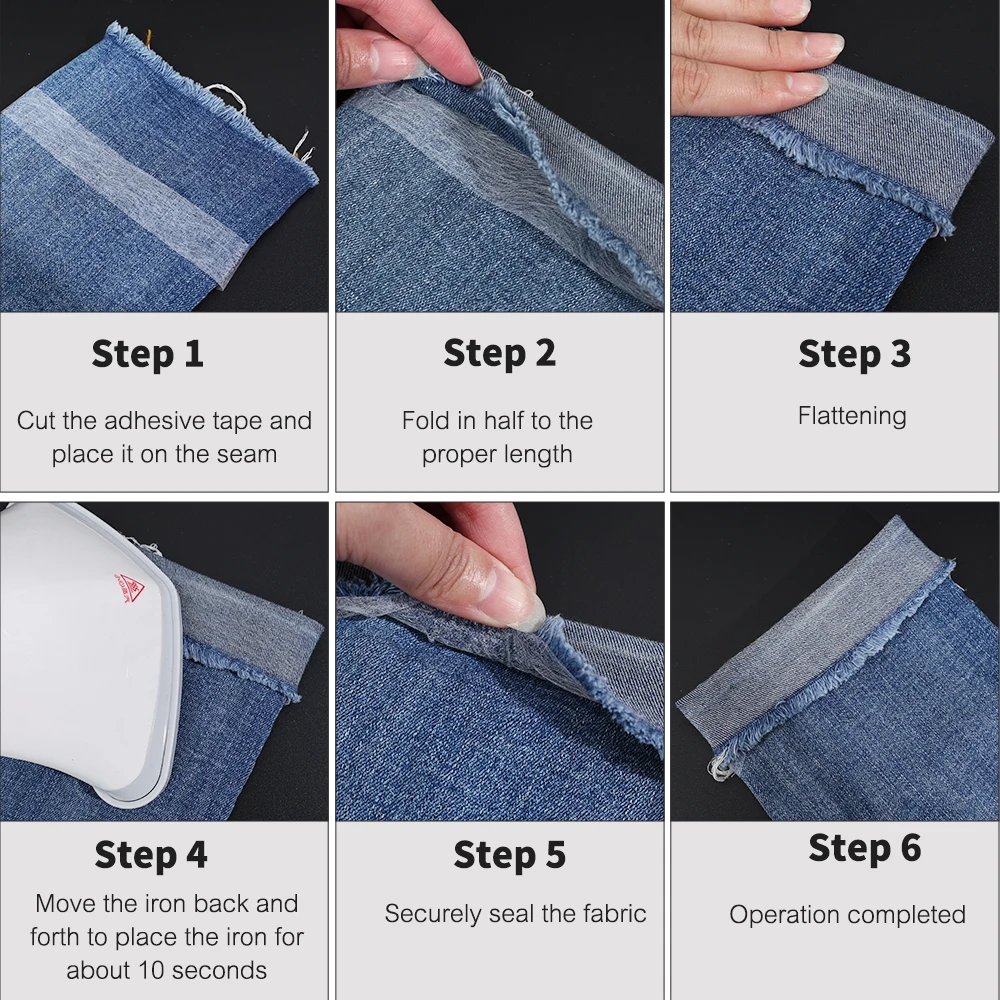 Step 1

Cut the adhesive tape and place it on the seam

Step 2

Fold in half to the proper length

Step 3

Flattening

Step 4

Move the iron back and forth to place the iron for about 10 seconds

Step 5

Securely seal the fabric

Step 6

Operation completed