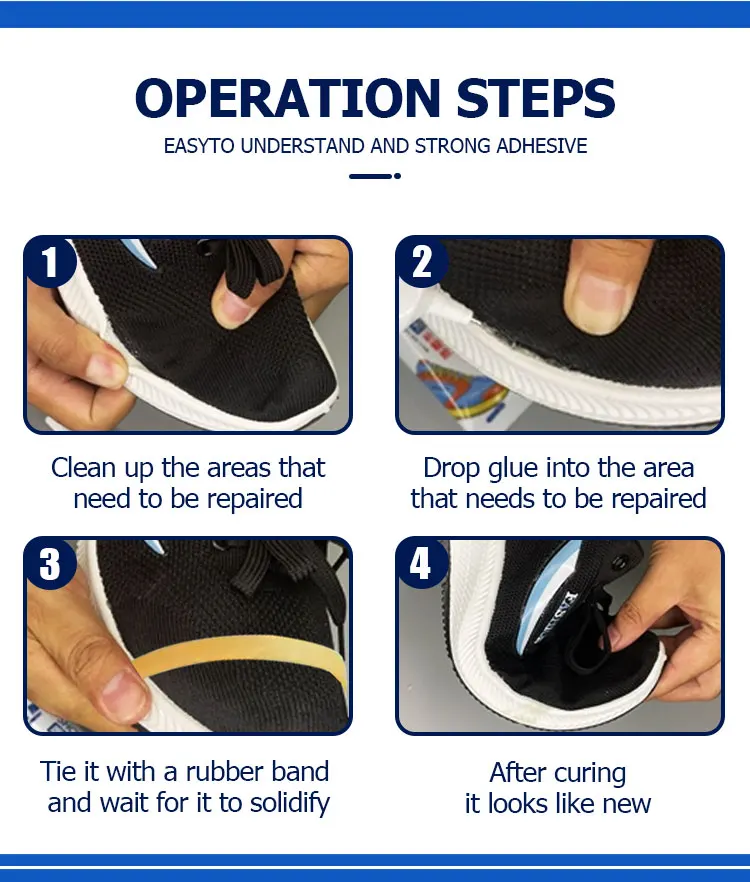 OPERATION STEPS

EASYTO UNDERSTAND AND STRONG ADHESIVE

1

Clean up the areas that need to be repaired

2

Drop glue into the area that needs to be repaired

3

Tie it with a rubber band and wait for it to solidify

4

After curing it looks like new