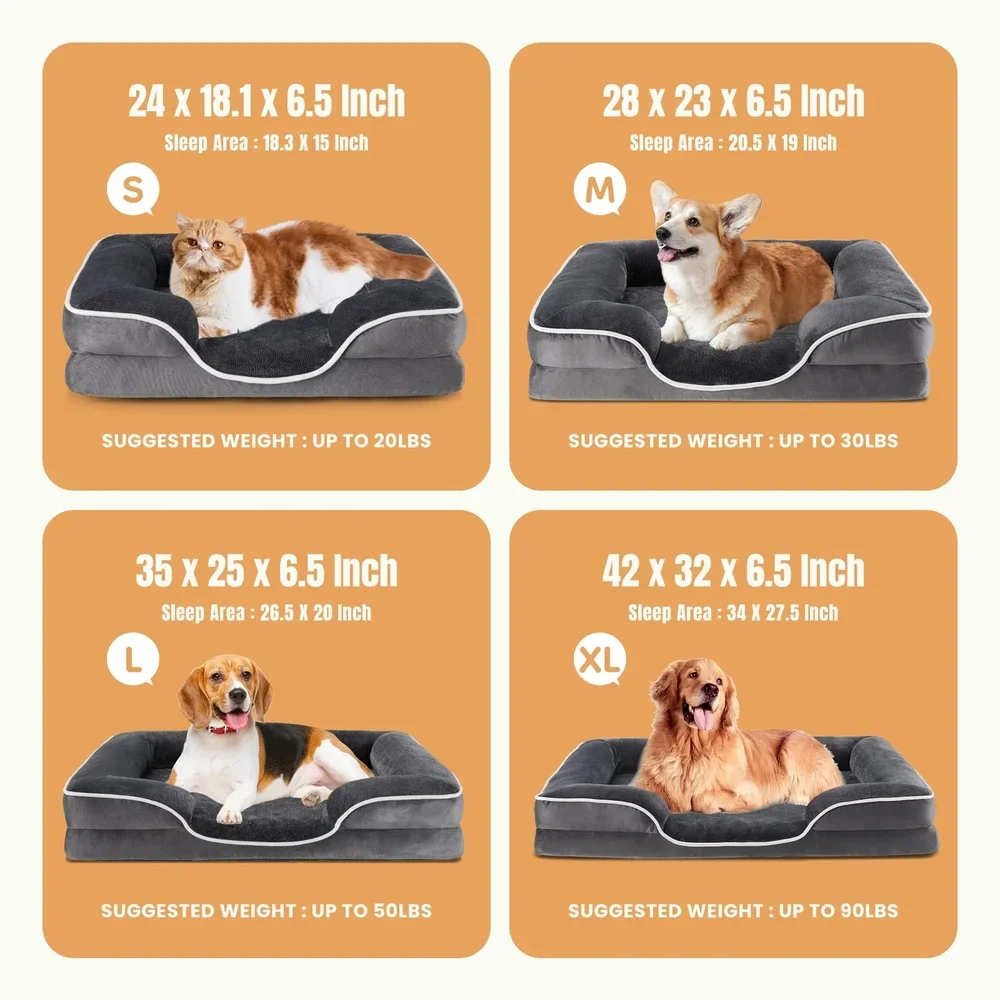 24 x 18.1 x 6.5 Inch
Sleep Area : 18.3 X 15 Inch
S
SUGGESTED WEIGHT : UP TO 20LBS

28 x 23 x 6.5 Inch
Sleep Area : 20.5 X 19 Inch
M
SUGGESTED WEIGHT : UP TO 30LBS

35 x 25 x 6.5 Inch
Sleep Area : 26.5 X 20 Inch
L
SUGGESTED WEIGHT : UP TO 50LBS

42 x 32 x 6.5 Inch
Sleep Area : 34 X 27.5 Inch
XL
SUGGESTED WEIGHT : UP TO 90LBS