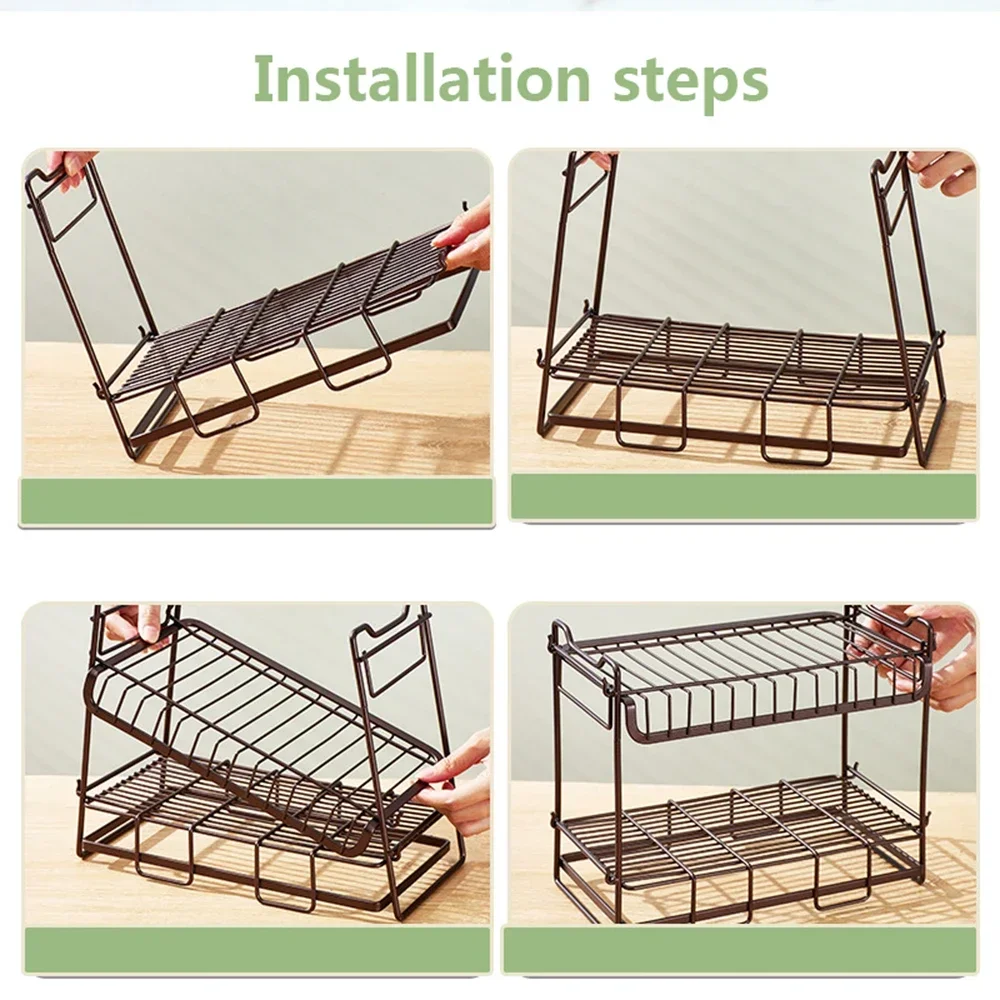 Installation steps