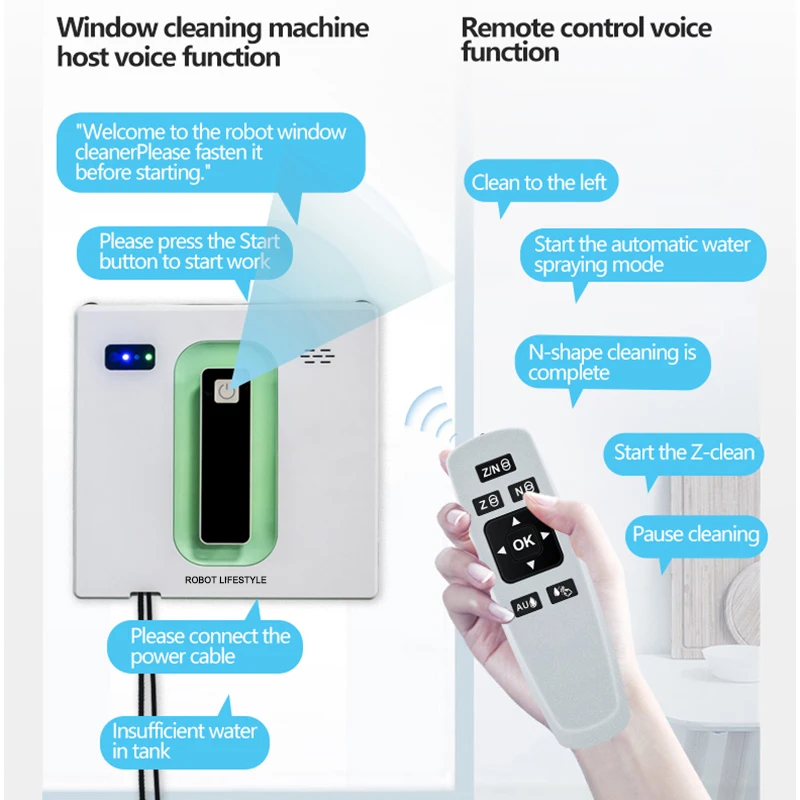 Window cleaning machine host voice function

"Welcome to the robot window cleanerPlease fasten it before starting."

Please press the Start button to start work

ROBOT LIFESTYLE

Please connect the power cable

Insufficient water in tank

Remote control voice function

Clean to the left

Start the automatic water spraying mode

N-shape cleaning is complete

Start the Z-clean

Pause cleaning

Z/N

Z

N

OK

AU