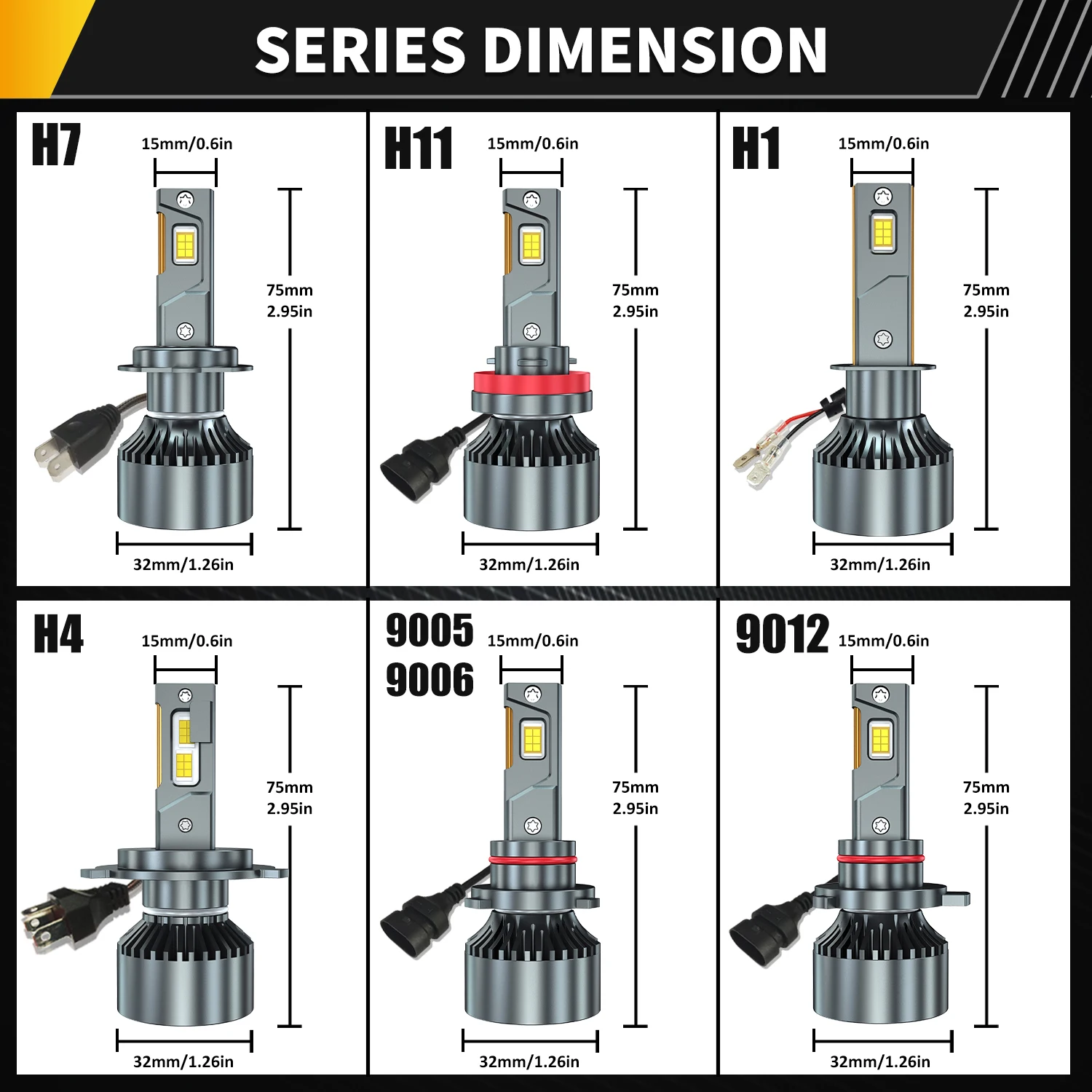 SERIES DIMENSION

H7
15mm/0.6in
75mm
2.95in
32mm/1.26in

H11
15mm/0.6in
75mm
2.95in
32mm/1.26in

H1
15mm/0.6in
75mm
2.95in
32mm/1.26in

H4
15mm/0.6in
75mm
2.95in
32mm/1.26in

9005
9006
15mm/0.6in
75mm
2.95in
32mm/1.26in

9012
15mm/0.6in
75mm
2.95in
32mm/1.26in