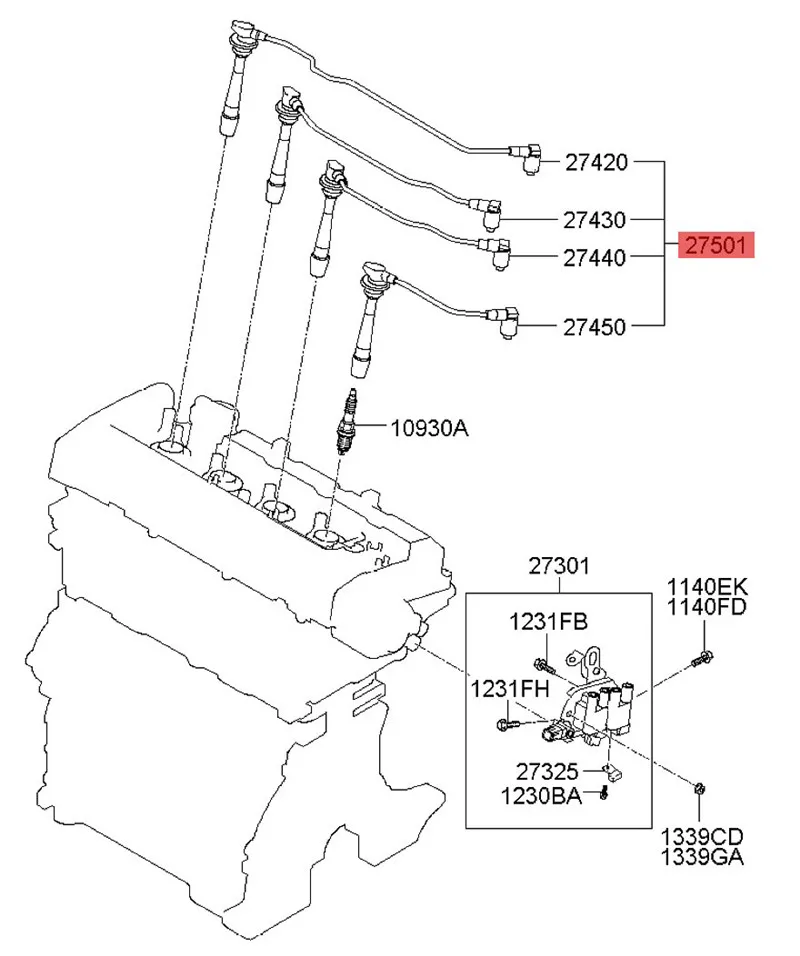 27420
27430
27501
27440
27450
10930A
27301
1140EK
1140FD
1231FB
1231FH
27325
1230BA
1339CD
1339GA