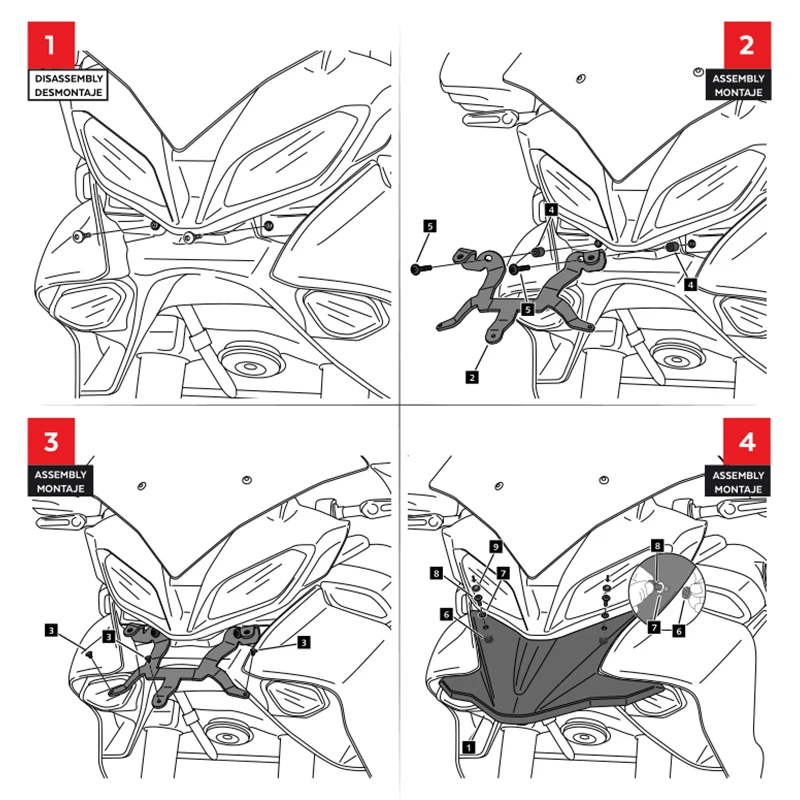 1
DISASSEMBLY
DESMONTAJE

2
ASSEMBLY
MONTAJE

5
4
5
4
2

3
ASSEMBLY
MONTAJE

3
3
3

4
ASSEMBLY
MONTAJE

9
8
7
6
8
7
6
1