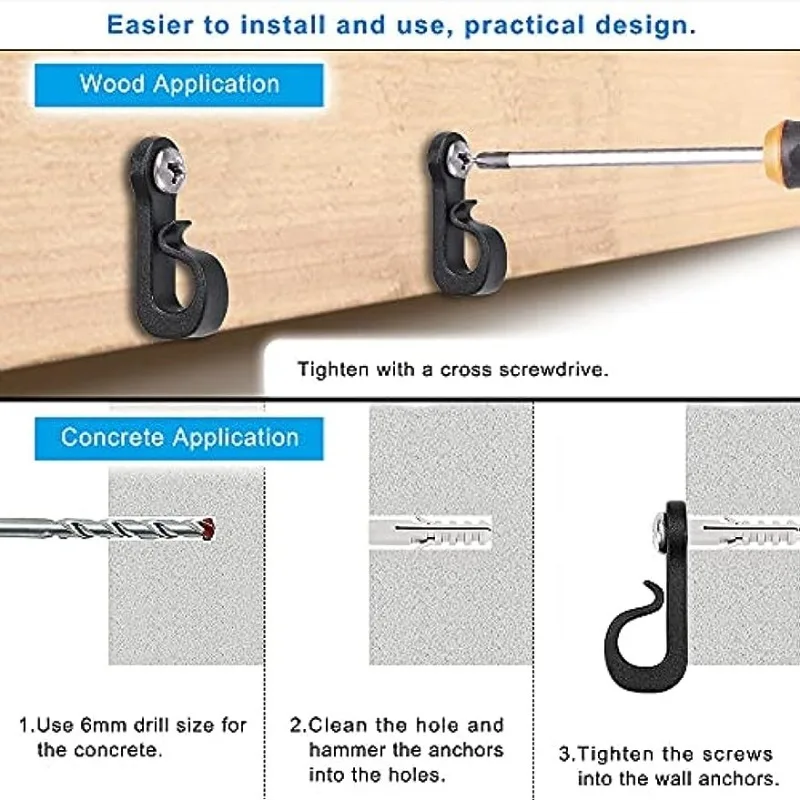 Easier to install and use, practical design.

Wood Application

Tighten with a cross screwdrive.

Concrete Application

1.Use 6mm drill size for the concrete.

2.Clean the hole and hammer the anchors into the holes.

3.Tighten the screws into the wall anchors.