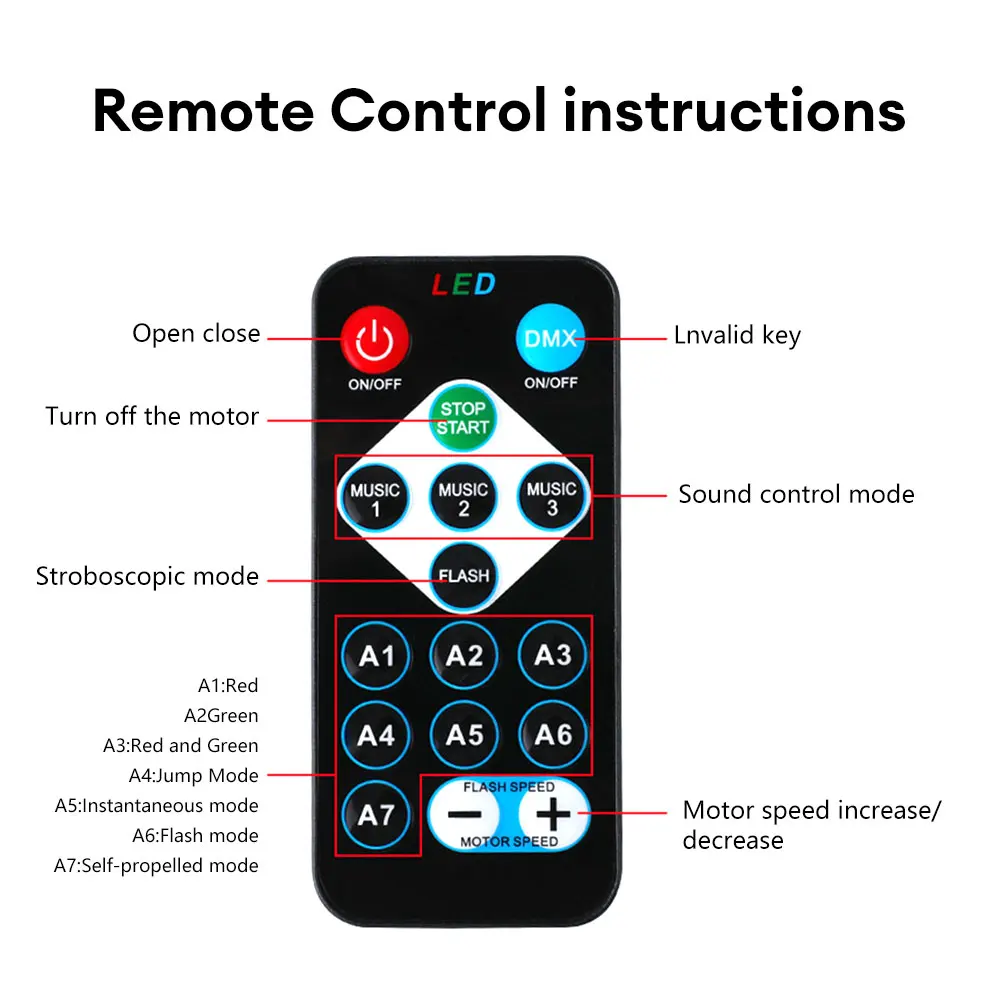 Remote Control instructions

LED

Open close

ON/OFF

DMX

ON/OFF

Lnvalid key

Turn off the motor

STOP START

MUSIC 1

MUSIC 2

MUSIC 3

Sound control mode

Stroboscopic mode

FLASH

A1 A2 A3

A4 A5 A6

A7

A1:Red
A2Green
A3:Red and Green
A4:Jump Mode
A5:Instantaneous mode
A6:Flash mode
A7:Self-propelled mode

FLASH SPEED
−
+
MOTOR SPEED

Motor speed increase/ decrease