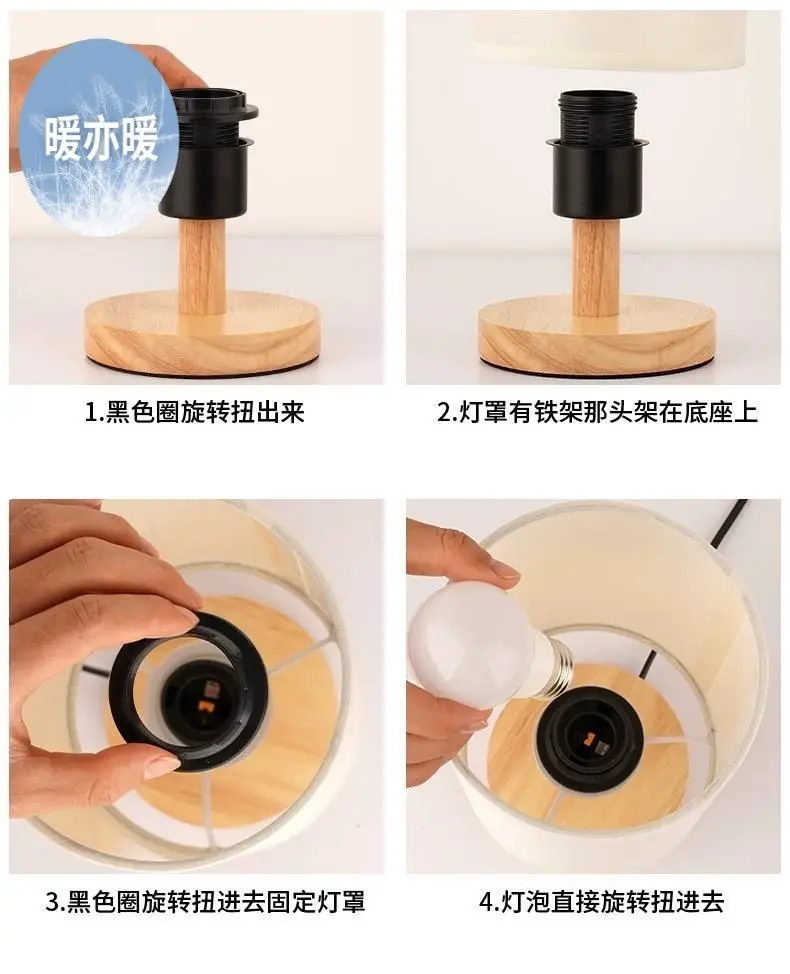 暖亦暖

1.黑色圈旋转扭出来

2.灯罩有铁架那头架在底座上

3.黑色圈旋转扭进去固定灯罩

4.灯泡直接旋转扭进去