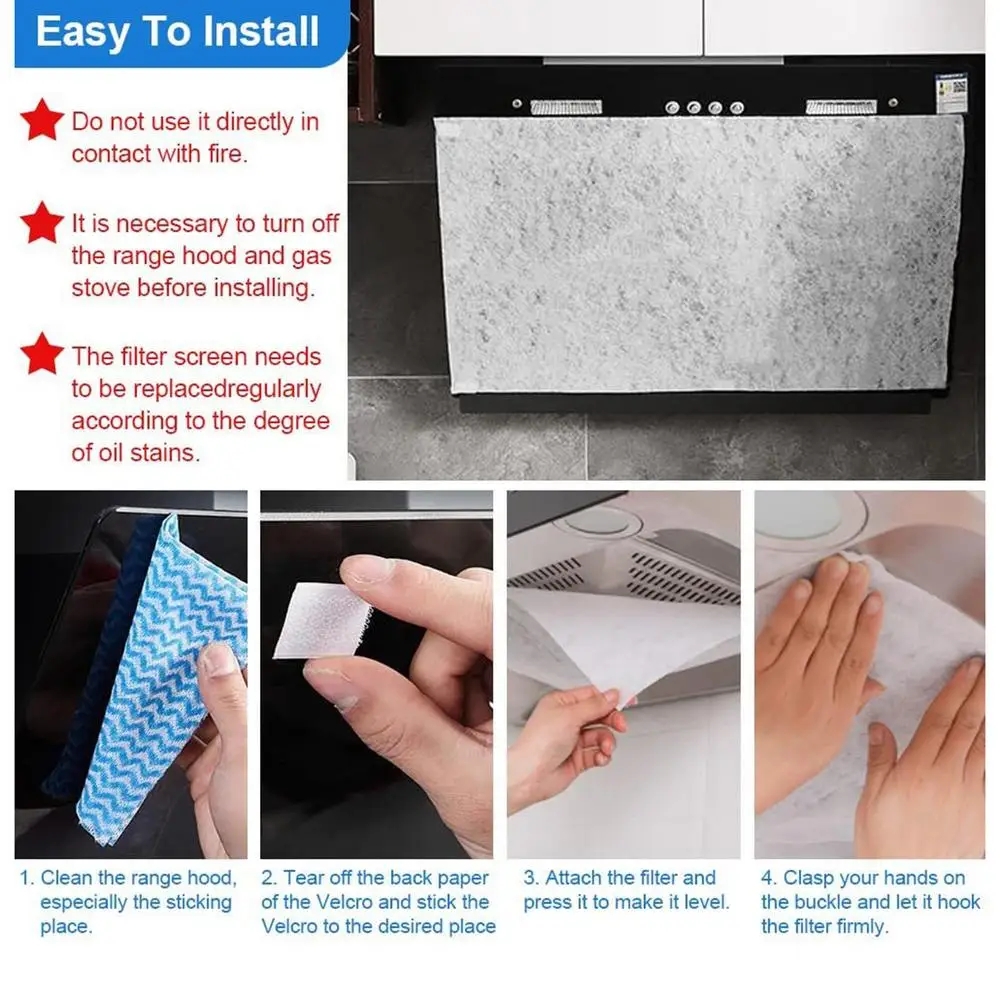 Easy To Install

Do not use it directly in contact with fire.

It is necessary to turn off the range hood and gas stove before installing.

The filter screen needs to be replacedregularly according to the degree of oil stains.

1. Clean the range hood, especially the sticking place.

2. Tear off the back paper of the Velcro and stick the Velcro to the desired place

3. Attach the filter and press it to make it level.

4. Clasp your hands on the buckle and let it hook the filter firmly.