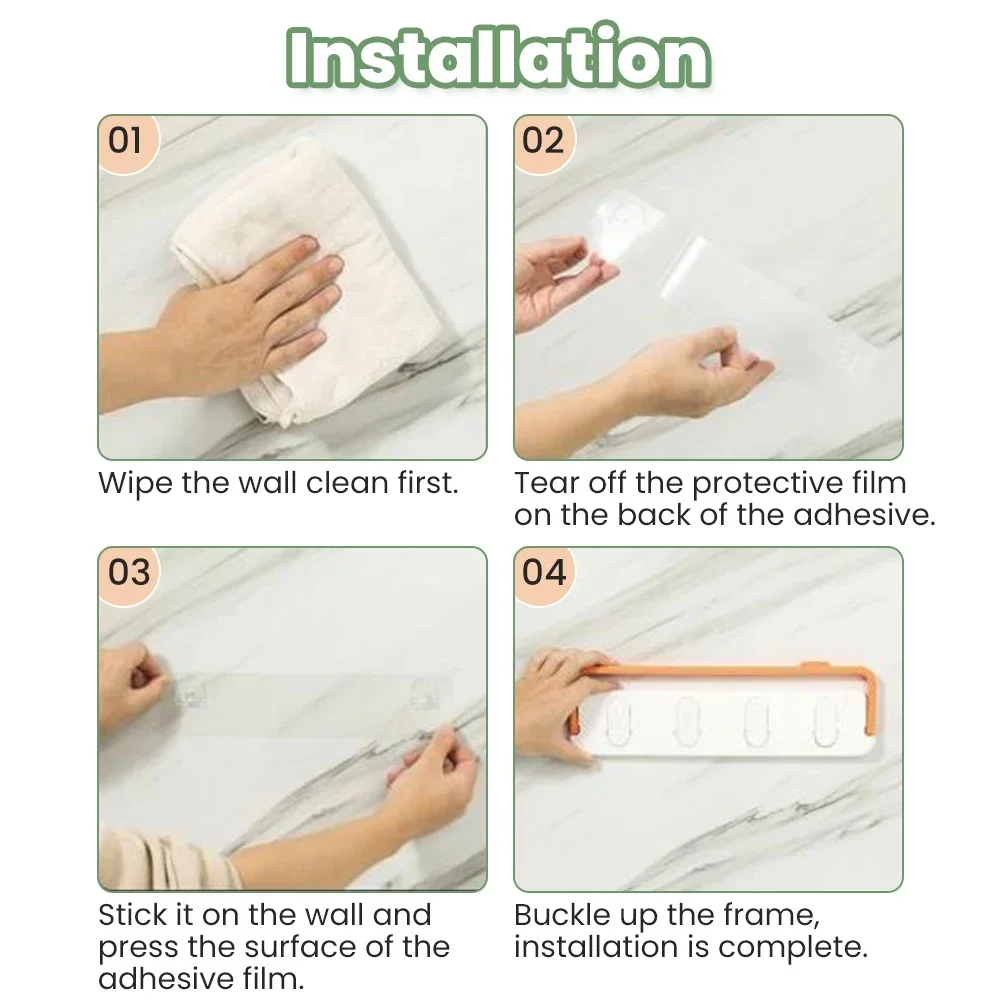 Installation

01

Wipe the wall clean first.

02

Tear off the protective film on the back of the adhesive.

03

Stick it on the wall and press the surface of the adhesive film.

04

Buckle up the frame, installation is complete.