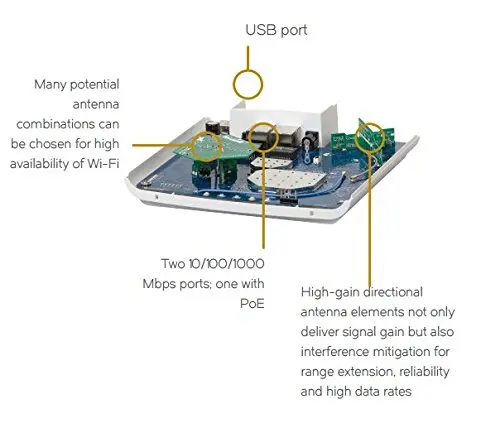 USB port

Many potential antenna combinations can be chosen for high availability of Wi-Fi

Two 10/100/1000 Mbps ports; one with PoE

High-gain directional antenna elements not only deliver signal gain but also interference mitigation for range extension, reliability and high data rates