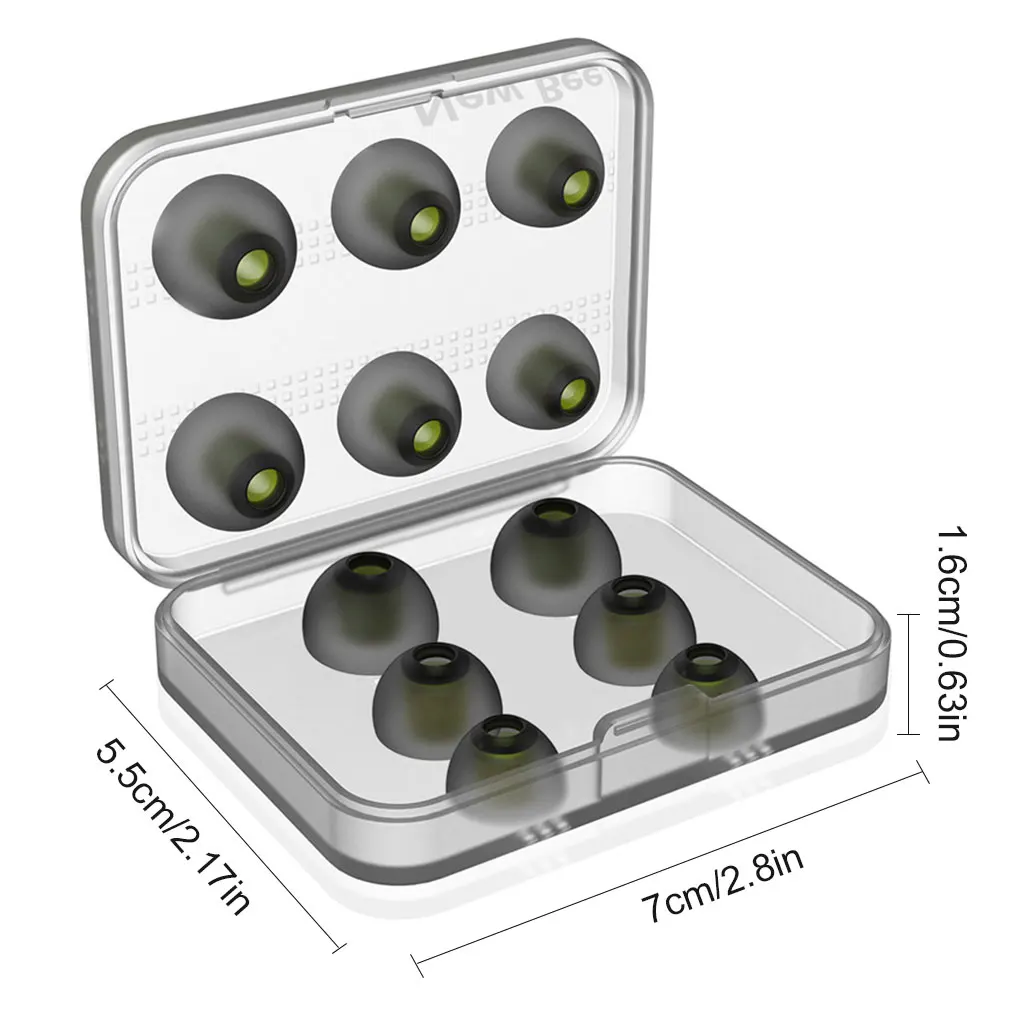 New Bee

1.6cm/0.63in

5.5cm/2.17in

7cm/2.8in