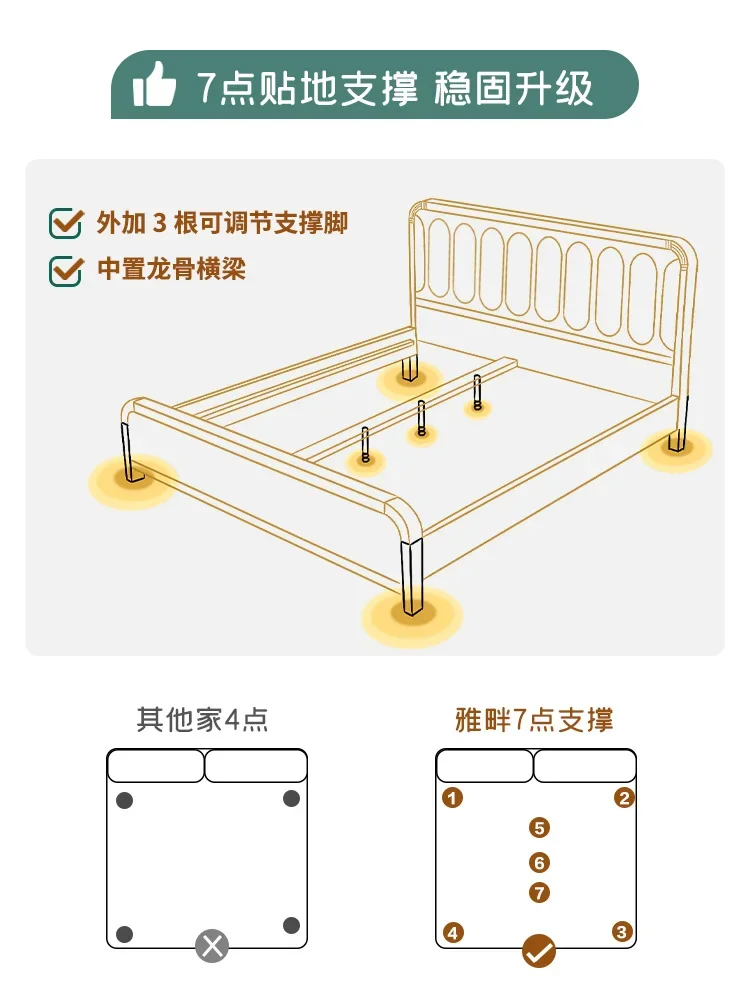 7点贴地支撑 稳固升级

外加 3 根可调节支撑脚

中置龙骨横梁

其他家4点

雅畔7点支撑

1 2 5 6 7 4 3