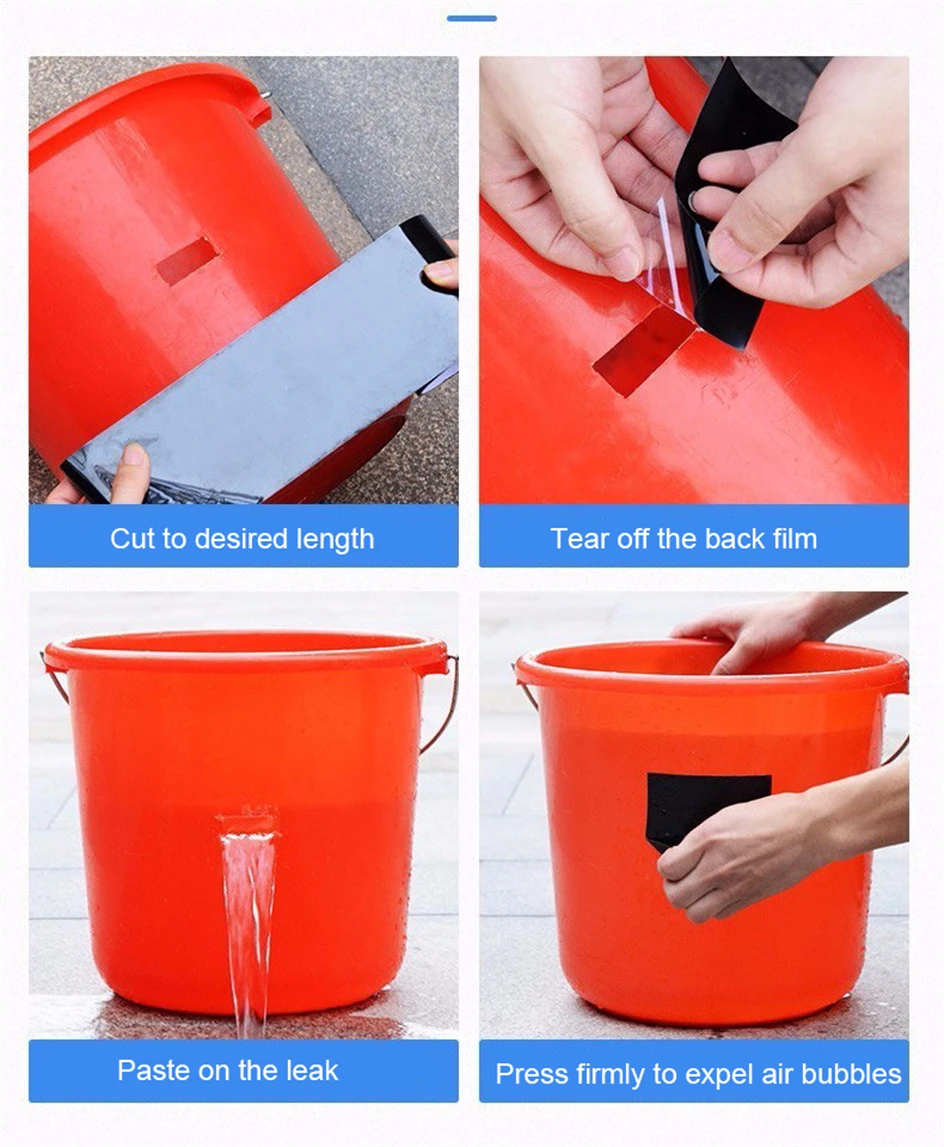 Cut to desired length

Tear off the back film

Paste on the leak

Press firmly to expel air bubbles