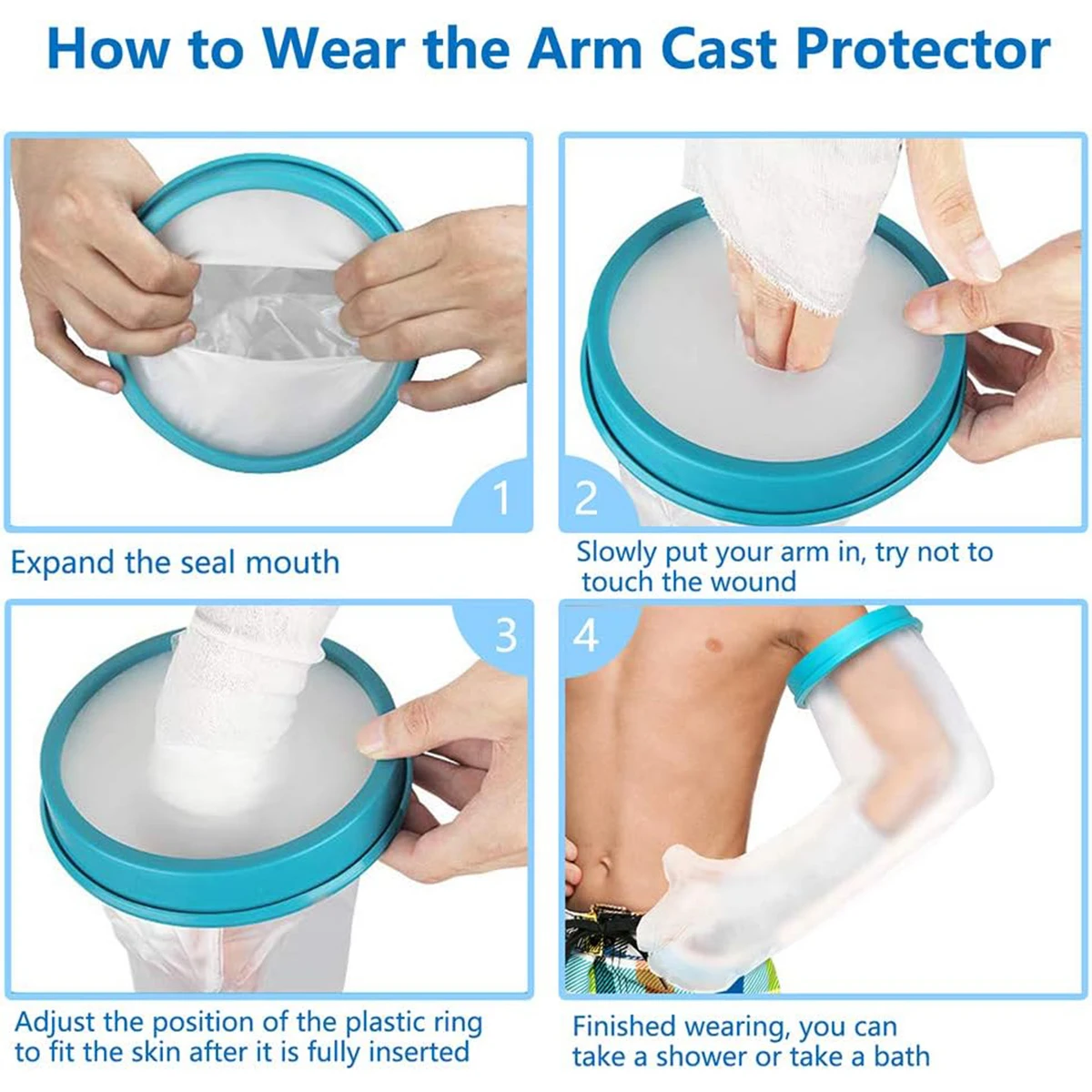 How to Wear the Arm Cast Protector

1

Expand the seal mouth

2

Slowly put your arm in, try not to touch the wound

3

Adjust the position of the plastic ring to fit the skin after it is fully inserted

4

Finished wearing, you can take a shower or take a bath