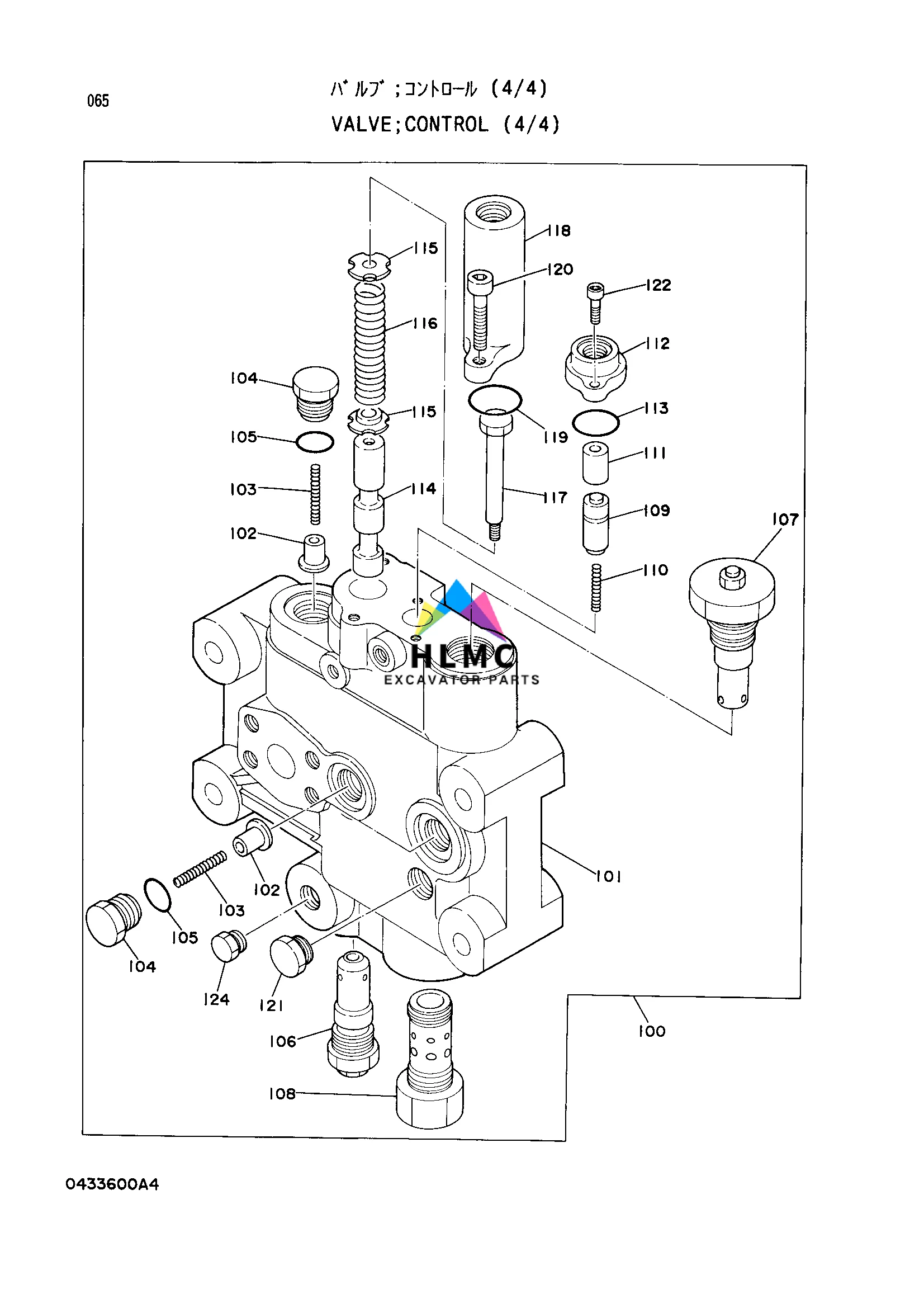 065

バルブ;コントロール (4/4)

VALVE;CONTROL (4/4)

118
115
120
122
116
112
104
115
113
105
119
111
103
114
117
109
107
102
110

HLMC
EXCAVATOR PARTS

101
102
103
105
104
124
121
106
100
108

0433600A4