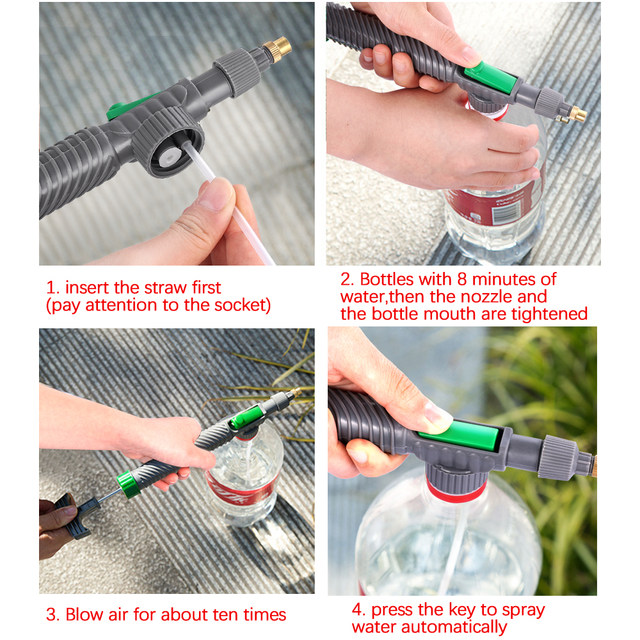 1. insert the straw first
(pay attention to the socket)

2. Bottles with 8 minutes of water,then the nozzle and the bottle mouth are tightened

3. Blow air for about ten times

4. press the key to spray water automatically