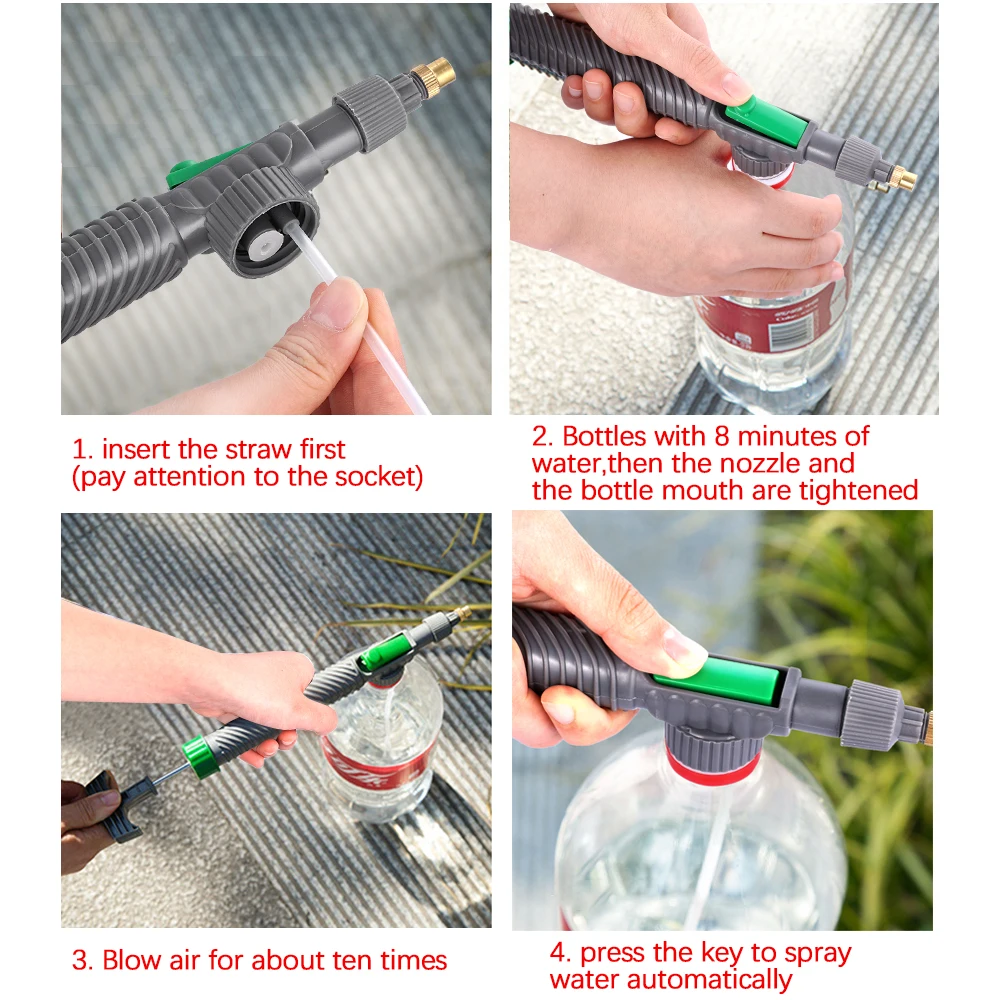 1. insert the straw first
(pay attention to the socket)

2. Bottles with 8 minutes of water,then the nozzle and the bottle mouth are tightened

3. Blow air for about ten times

4. press the key to spray water automatically