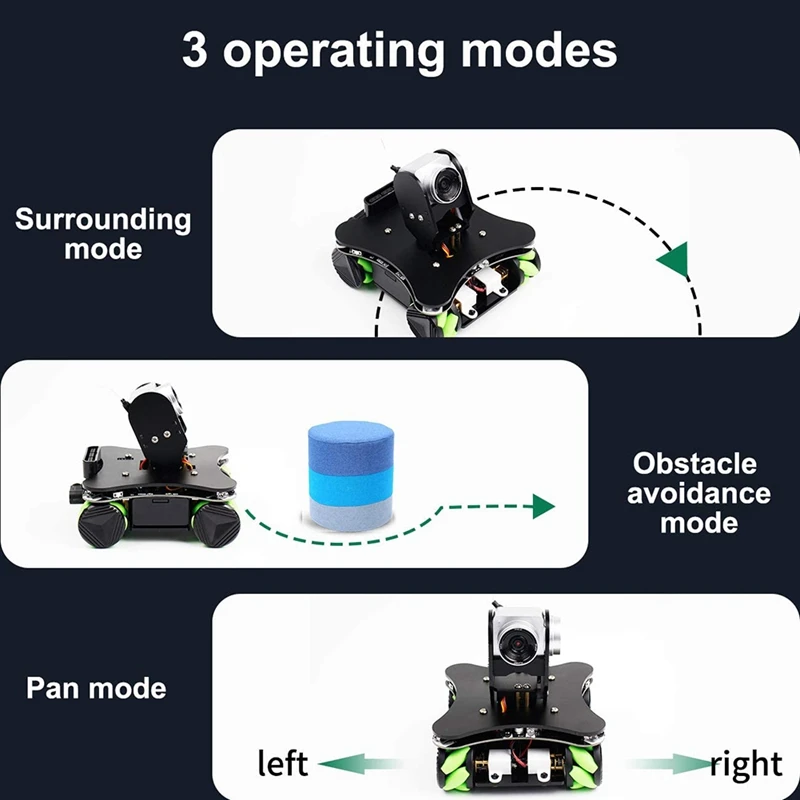 3 operating modes

Surrounding mode

Obstacle avoidance mode

Pan mode

left

right