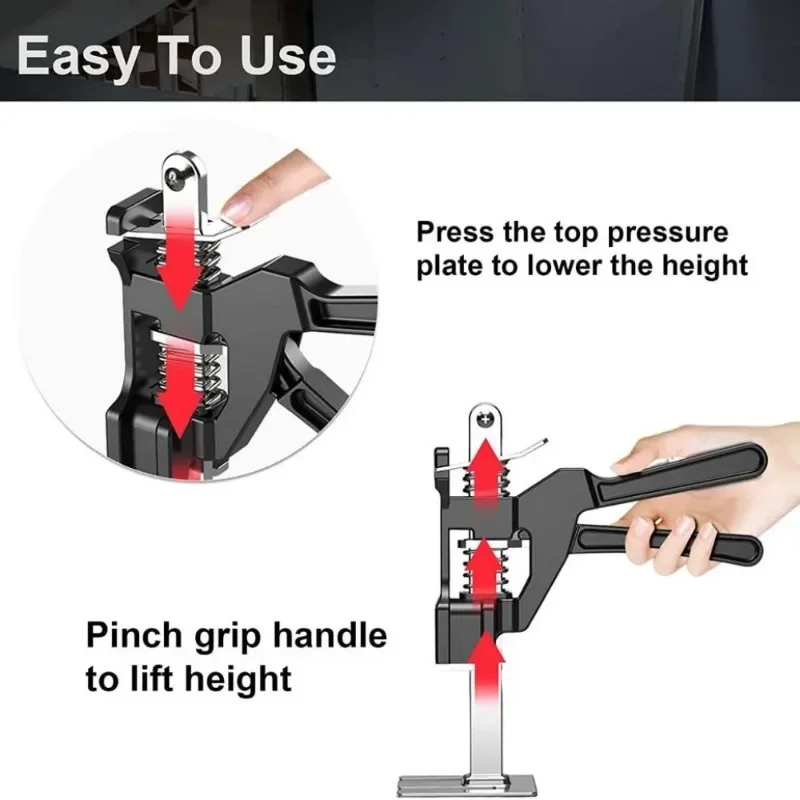 Easy To Use

Press the top pressure plate to lower the height

Pinch grip handle to lift height