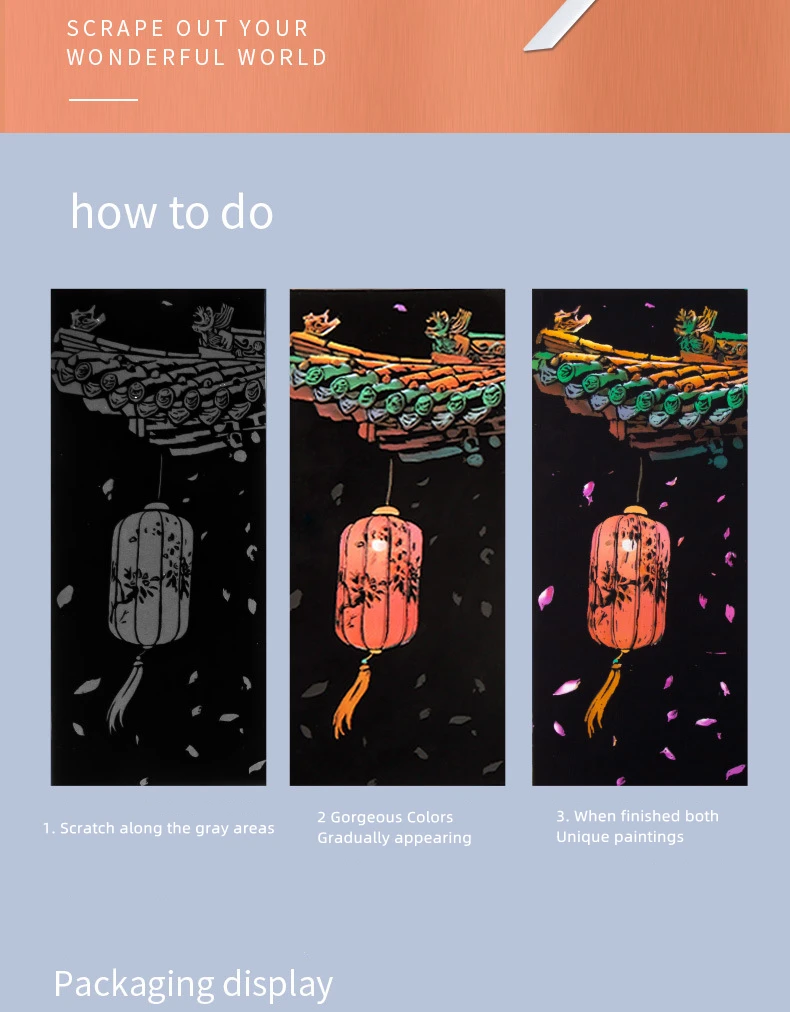 SCRAPE OUT YOUR
WONDERFUL WORLD

how to do

1. Scratch along the gray areas

2 Gorgeous Colors
Gradually appearing

3. When finished both
Unique paintings

Packaging display