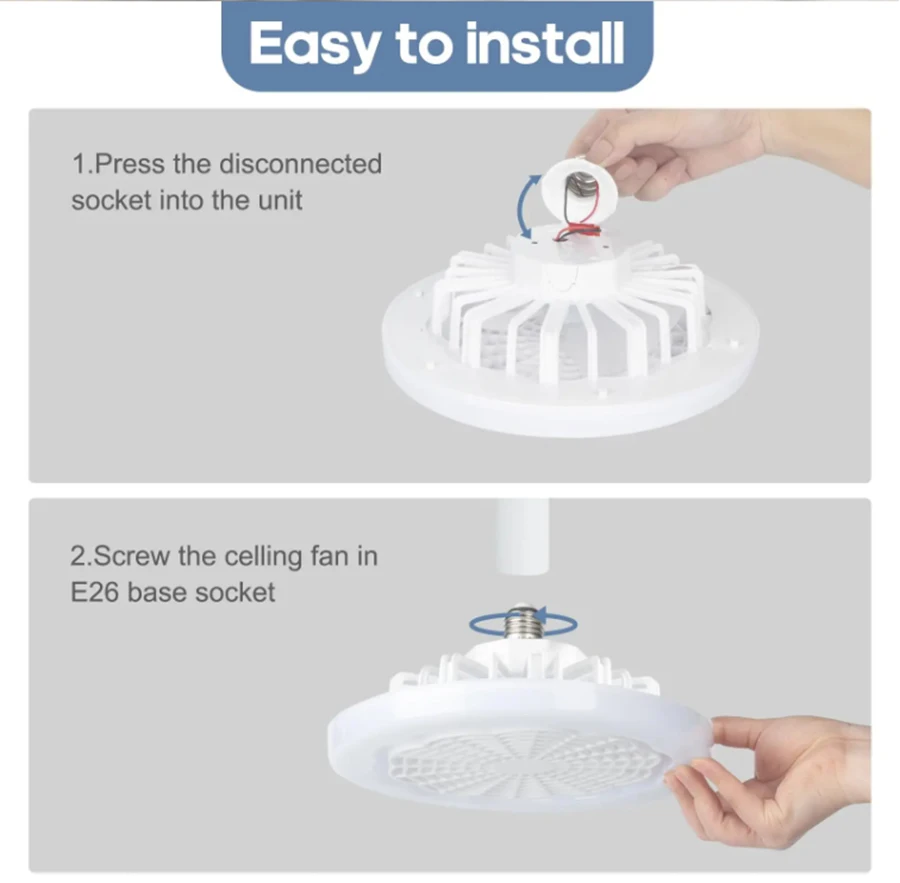 Easy to install

1.Press the disconnected socket into the unit

2.Screw the celling fan in E26 base socket