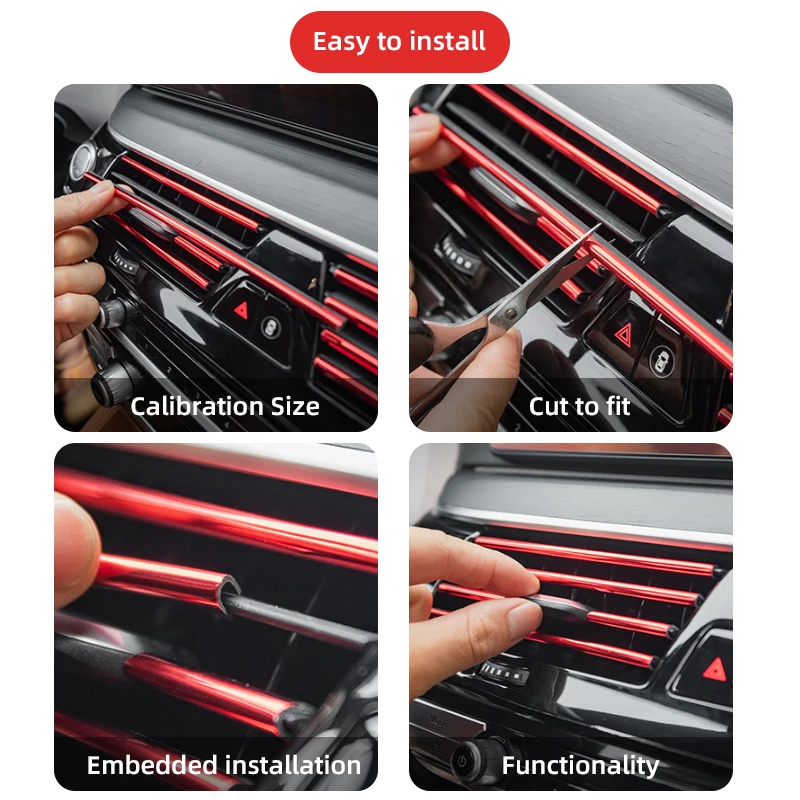 Easy to install

Calibration Size

Cut to fit

Embedded installation

Functionality