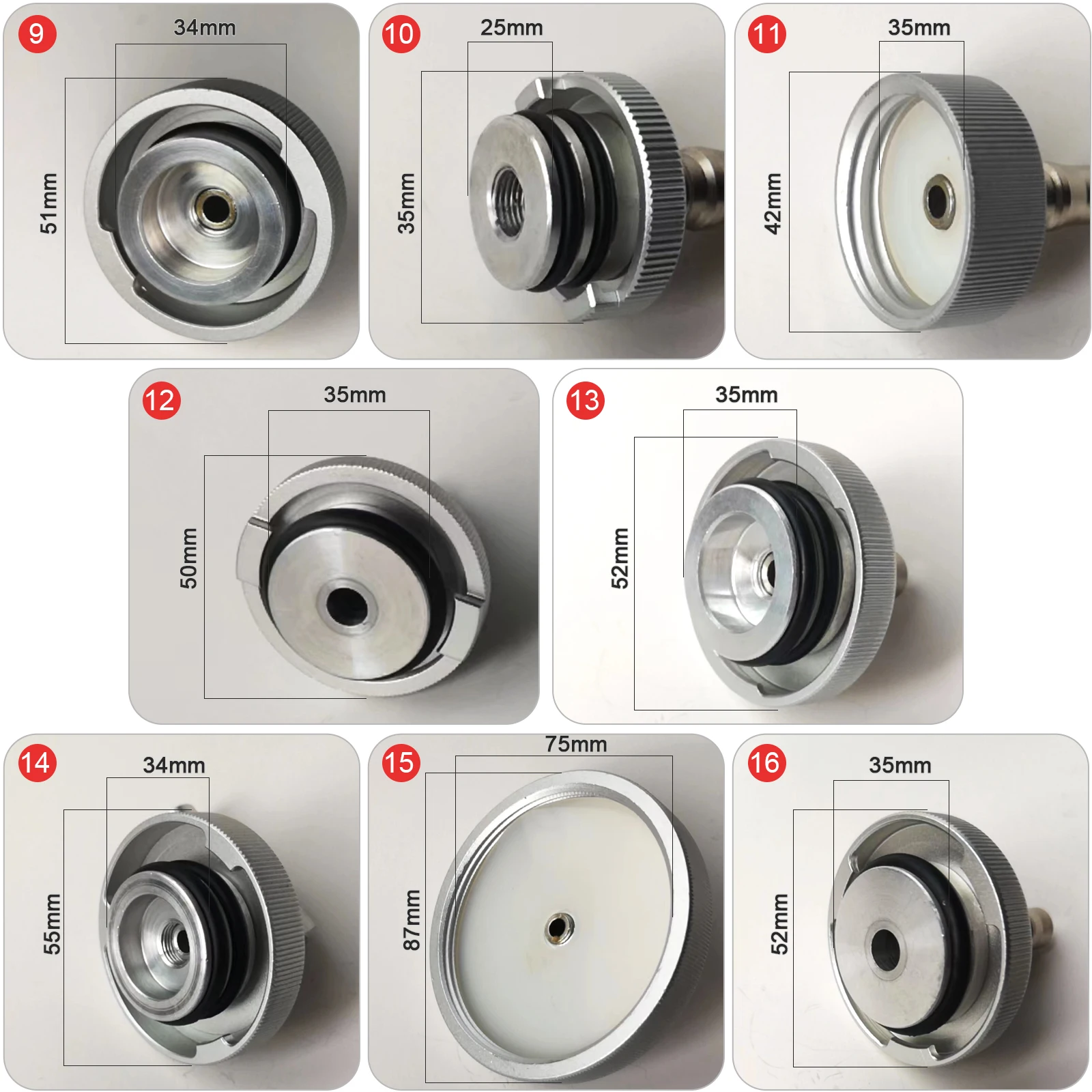 9
34mm
51mm

10
25mm
35mm

11
35mm
42mm

12
35mm
50mm

13
35mm
52mm

14
34mm
55mm

15
75mm
87mm

16
35mm
52mm