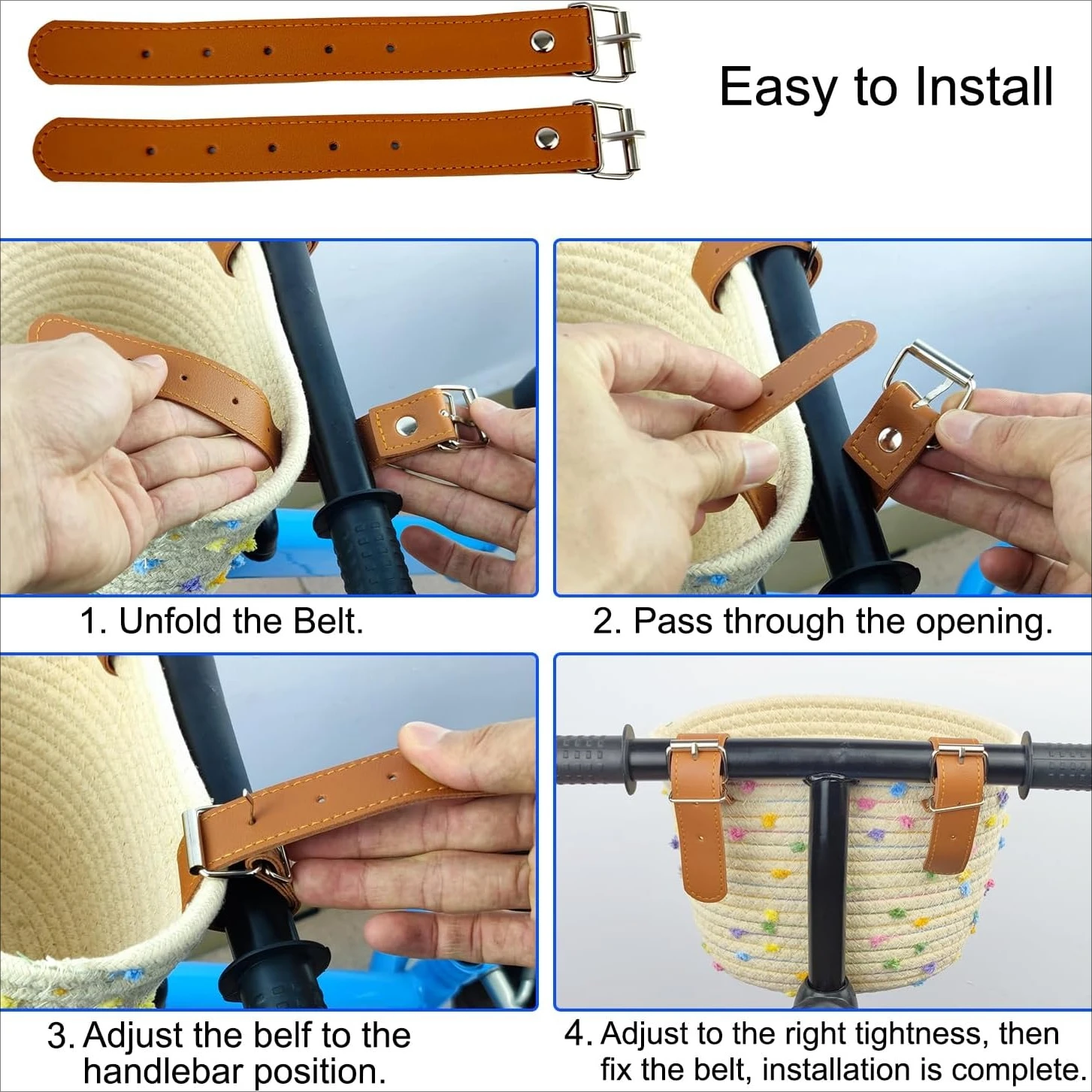 Easy to Install

1. Unfold the Belt.

2. Pass through the opening.

3. Adjust the belf to the handlebar position.

4. Adjust to the right tightness, then fix the belt, installation is complete.