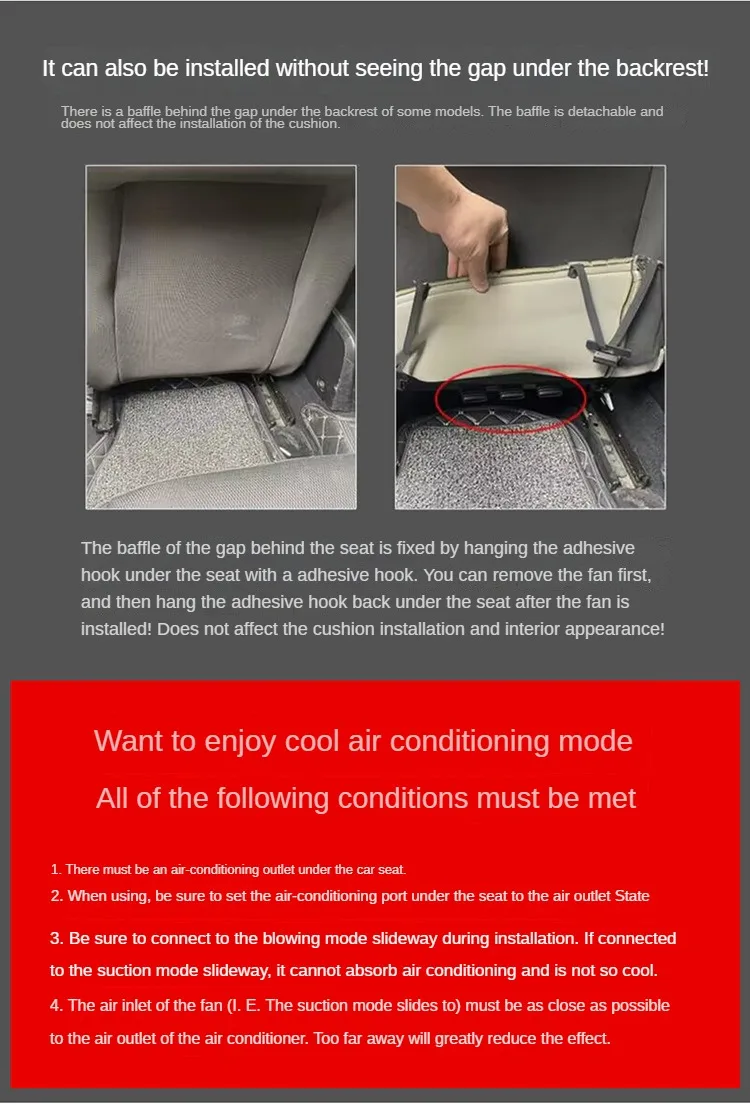 It can also be installed without seeing the gap under the backrest!

There is a baffle behind the gap under the backrest of some models. The baffle is detachable and does not affect the installation of the cushion.

The baffle of the gap behind the seat is fixed by hanging the adhesive hook under the seat with a adhesive hook. You can remove the fan first, and then hang the adhesive hook back under the seat after the fan is installed! Does not affect the cushion installation and interior appearance!

Want to enjoy cool air conditioning mode

All of the following conditions must be met

1. There must be an air-conditioning outlet under the car seat.

2. When using, be sure to set the air-conditioning port under the seat to the air outlet State

3. Be sure to connect to the blowing mode slideway during installation. If connected to the suction mode slideway, it cannot absorb air conditioning and is not so cool.

4. The air inlet of the fan (I. E. The suction mode slides to) must be as close as possible to the air outlet of the air conditioner. Too far away will greatly reduce the effect.