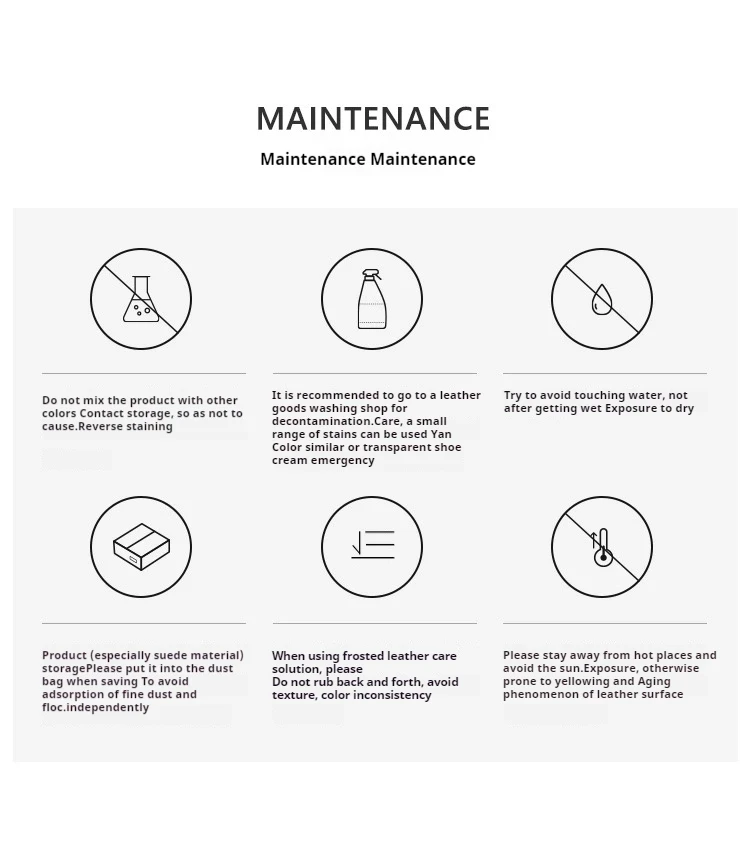 MAINTENANCE

Maintenance Maintenance

Do not mix the product with other colors Contact storage, so as not to cause.Reverse staining

It is recommended to go to a leather goods washing shop for decontamination.Care, a small range of stains can be used Yan Color similar or transparent shoe cream emergency

Try to avoid touching water, not after getting wet Exposure to dry

Product (especially suede material) storagePlease put it into the dust bag when saving To avoid adsorption of fine dust and floc.independently

When using frosted leather care solution, please
Do not rub back and forth, avoid texture, color inconsistency

Please stay away from hot places and avoid the sun.Exposure, otherwise prone to yellowing and Aging phenomenon of leather surface