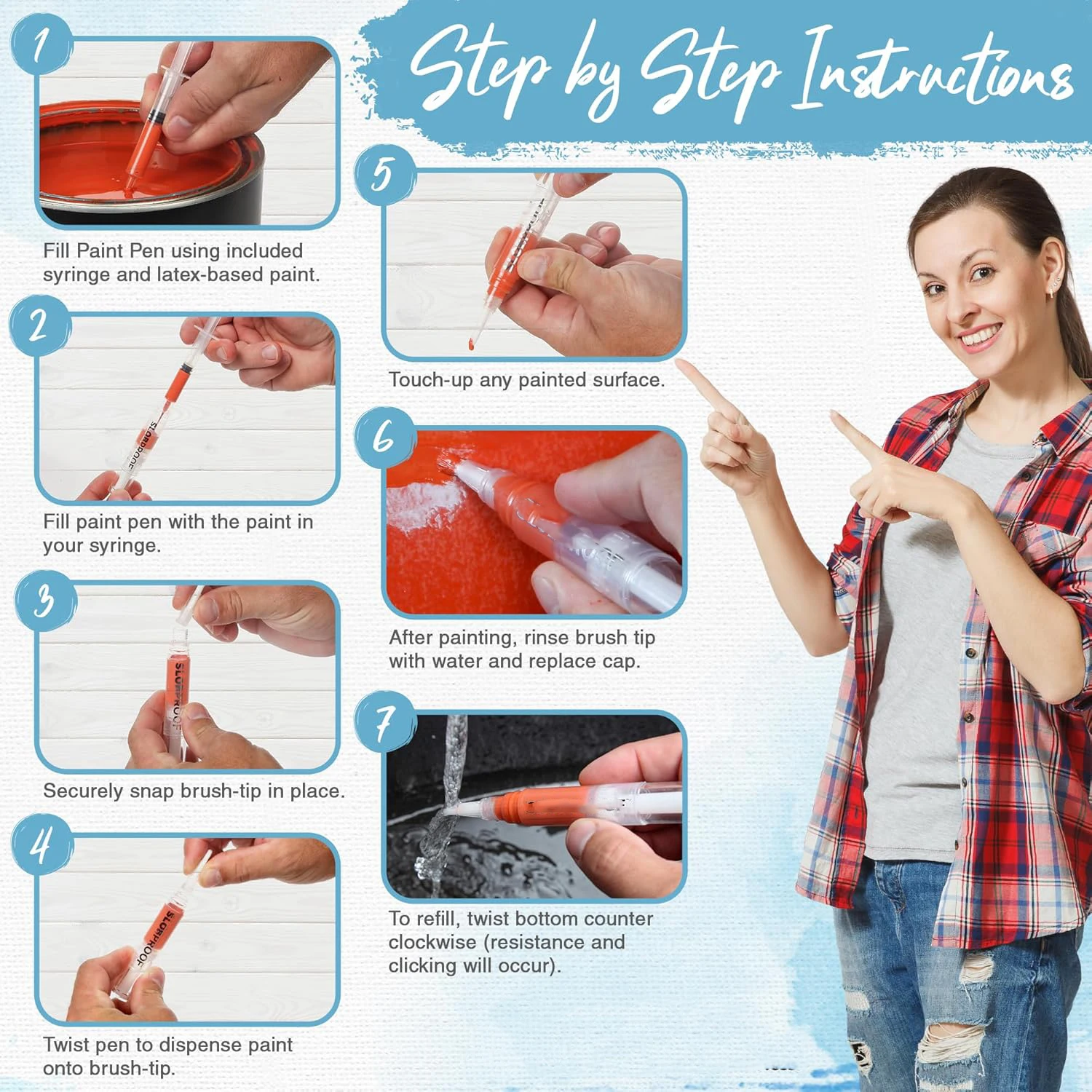 Step by Step Instructions

1

Fill Paint Pen using included syringe and latex-based paint.

2

SLOBPROOF

Fill paint pen with the paint in your syringe.

3

SLOBPROOF

Securely snap brush-tip in place.

4

SLOBPROOF

Twist pen to dispense paint onto brush-tip.

5

Touch-up any painted surface.

6

After painting, rinse brush tip with water and replace cap.

7

To refill, twist bottom counter clockwise (resistance and clicking will occur).