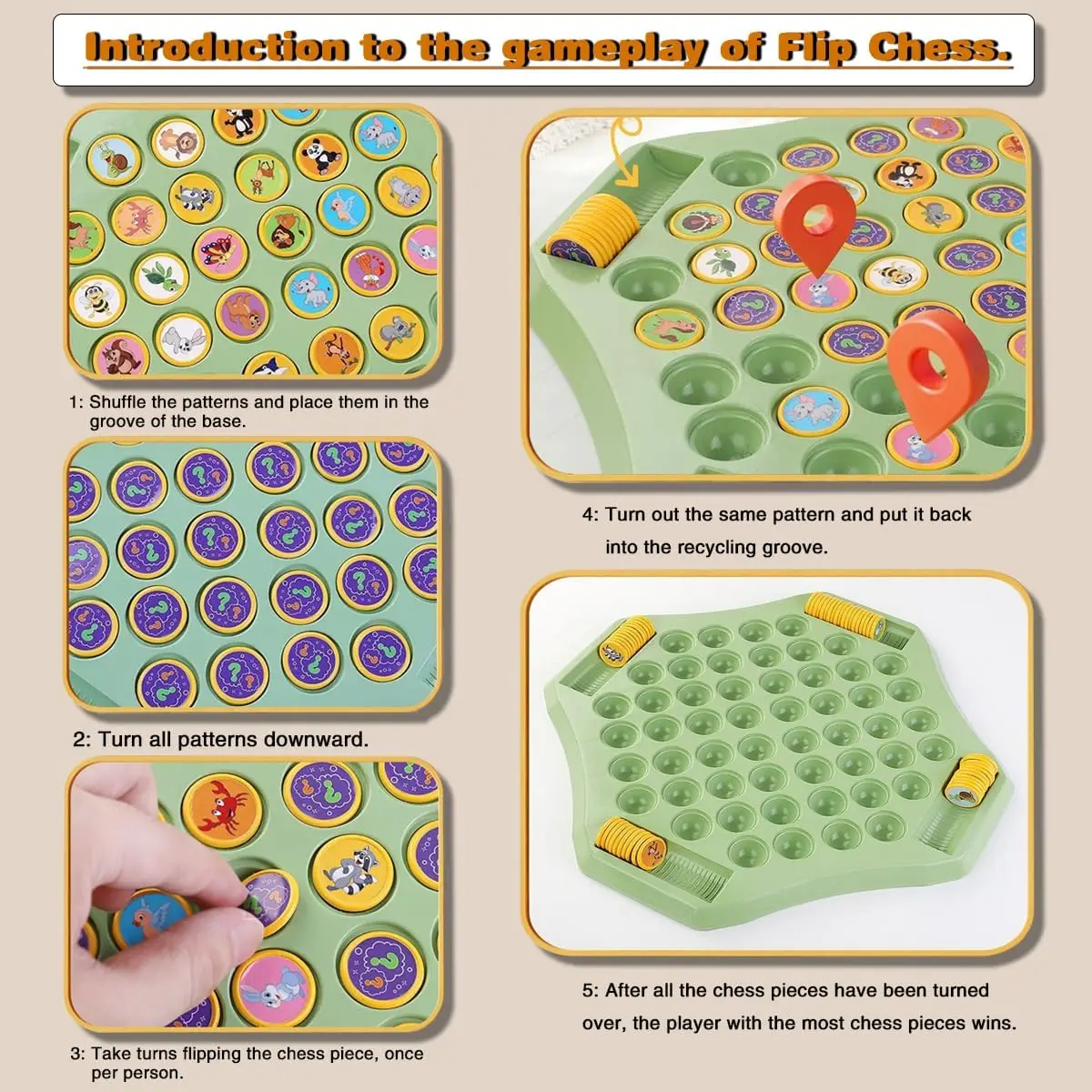 Introduction to the gameplay of Flip Chess.

1: Shuffle the patterns and place them in the groove of the base.

2: Turn all patterns downward.

3: Take turns flipping the chess piece, once per person.

4: Turn out the same pattern and put it back into the recycling groove.

5: After all the chess pieces have been turned over, the player with the most chess pieces wins.