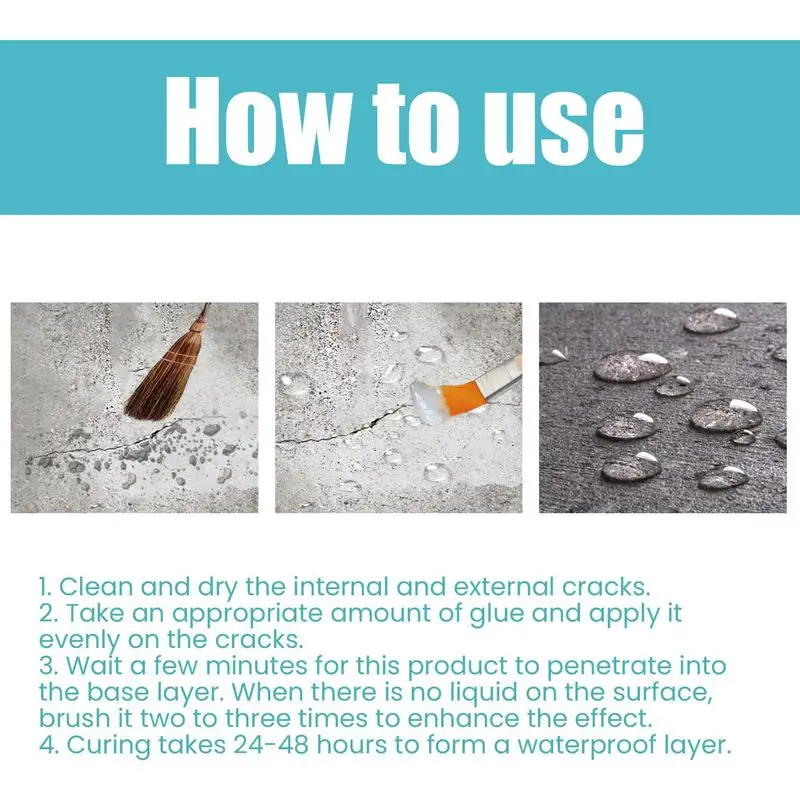 How to use

1. Clean and dry the internal and external cracks.
2. Take an appropriate amount of glue and apply it evenly on the cracks.
3. Wait a few minutes for this product to penetrate into the base layer. When there is no liquid on the surface, brush it two to three times to enhance the effect.
4. Curing takes 24-48 hours to form a waterproof layer.