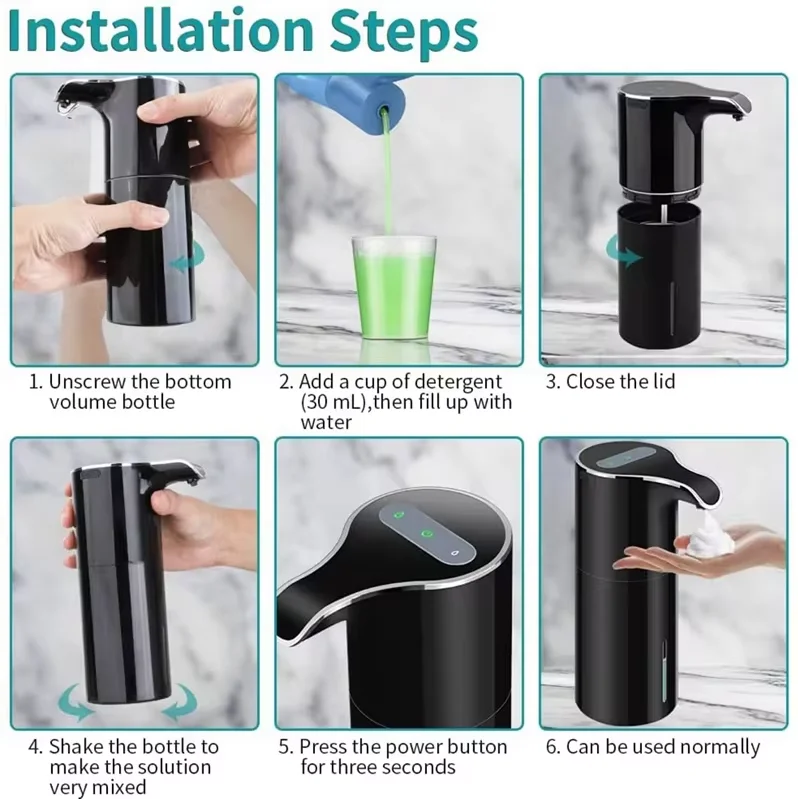 Installation Steps

1. Unscrew the bottom volume bottle

2. Add a cup of detergent (30 mL),then fill up with water

3. Close the lid

4. Shake the bottle to make the solution very mixed

5. Press the power button for three seconds

6. Can be used normally