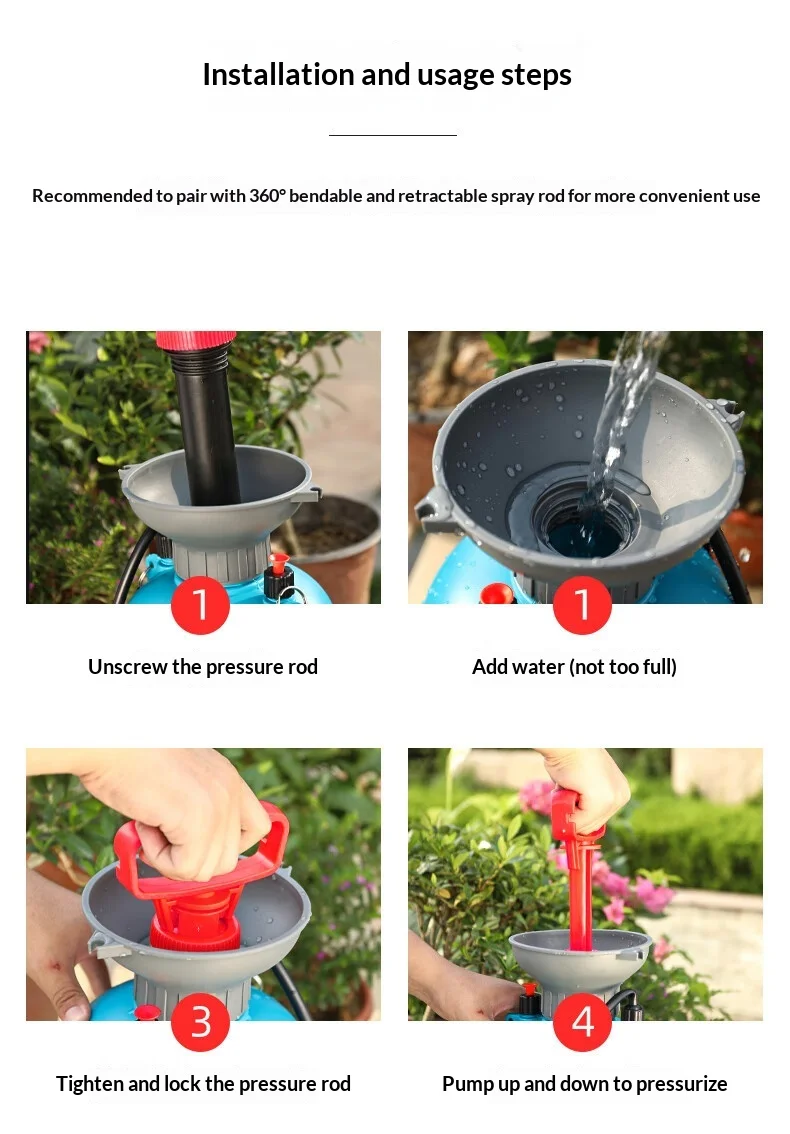 Installation and usage steps

Recommended to pair with 360° bendable and retractable spray rod for more convenient use

1
Unscrew the pressure rod

1
Add water (not too full)

3
Tighten and lock the pressure rod

4
Pump up and down to pressurize