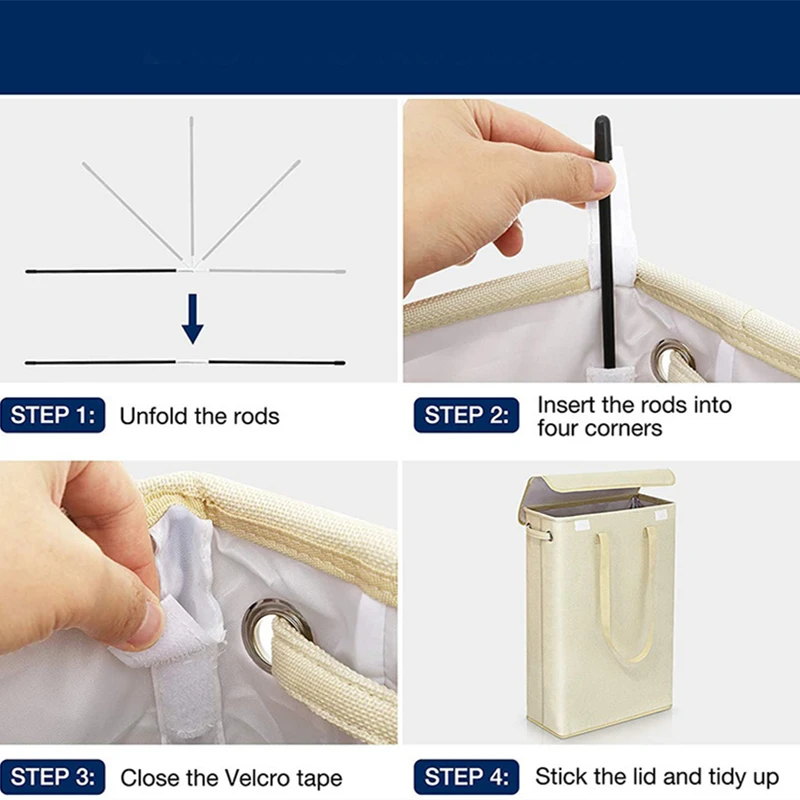 STEP 1: Unfold the rods

STEP 2: Insert the rods into four corners

STEP 3: Close the Velcro tape

STEP 4: Stick the lid and tidy up