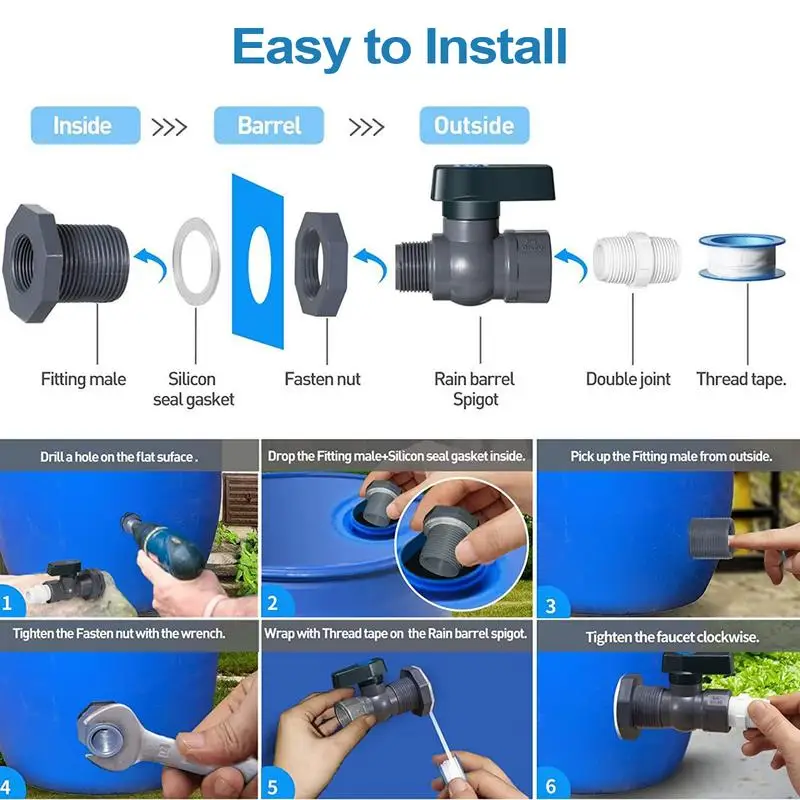 Easy to Install

Inside >>> Barrel >>> Outside

Fitting male

Silicon seal gasket

Fasten nut

Rain barrel Spigot

Double joint

Thread tape.

Drill a hole on the flat suface .

1

Drop the Fitting male+Silicon seal gasket inside.

2

Pick up the Fitting male from outside.

3

Tighten the Fasten nut with the wrench.

4

Wrap with Thread tape on the Rain barrel spigot.

5

Tighten the faucet clockwise.

6