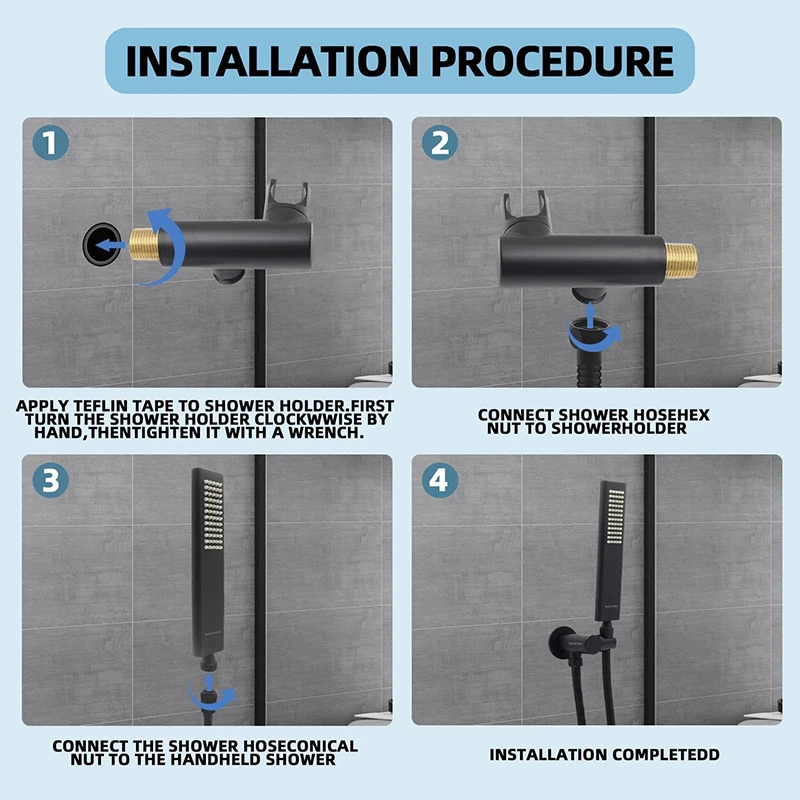 INSTALLATION PROCEDURE

1

APPLY TEFLIN TAPE TO SHOWER HOLDER.FIRST TURN THE SHOWER HOLDER CLOCKWWISE BY HAND,THENTIGHTEN IT WITH A WRENCH.

2

CONNECT SHOWER HOSEHEX NUT TO SHOWERHOLDER

3

CONNECT THE SHOWER HOSECONICAL NUT TO THE HANDHELD SHOWER

4

INSTALLATION COMPLETEDD