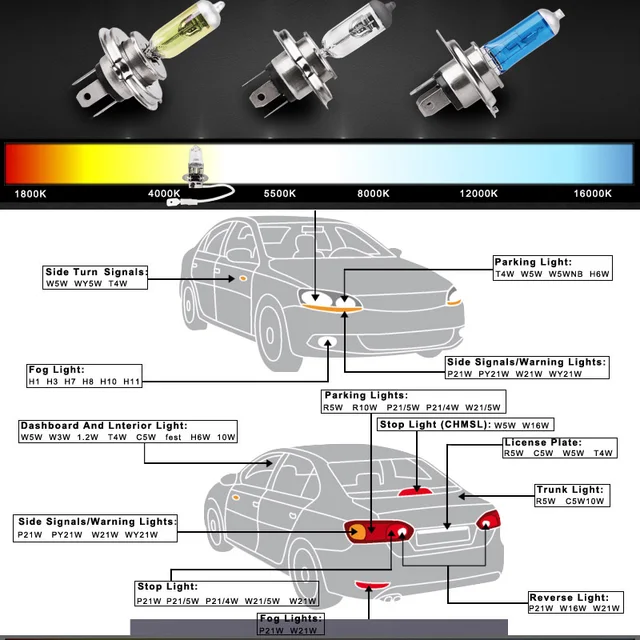 1800K
4000K
5500K
8000K
12000K
16000K

Side Turn Signals:
W5W WY5W T4W

Parking Light:
T4W W5W W5WNB H6W

Fog Light:
H1 H3 H7 H8 H10 H11

Side Signals/Warning Lights:
P21W PY21W W21W WY21W

Parking Lights:
R5W R10W P21/5W P21/4W W21/5W

Dashboard And Lnterior Light:
W5W W3W 1.2W T4W C5W fest H6W 10W

Stop Light (CHMSL): W5W W16W

License Plate:
R5W C5W W5W T4W

Trunk Light:
R5W C5W10W

Side Signals/Warning Lights:
P21W PY21W W21W WY21W

Stop Light:
P21W P21/5W P21/4W W21/5W W21W

Reverse Light:
P21W W16W W21W

Fog Lights:
P21W W21W