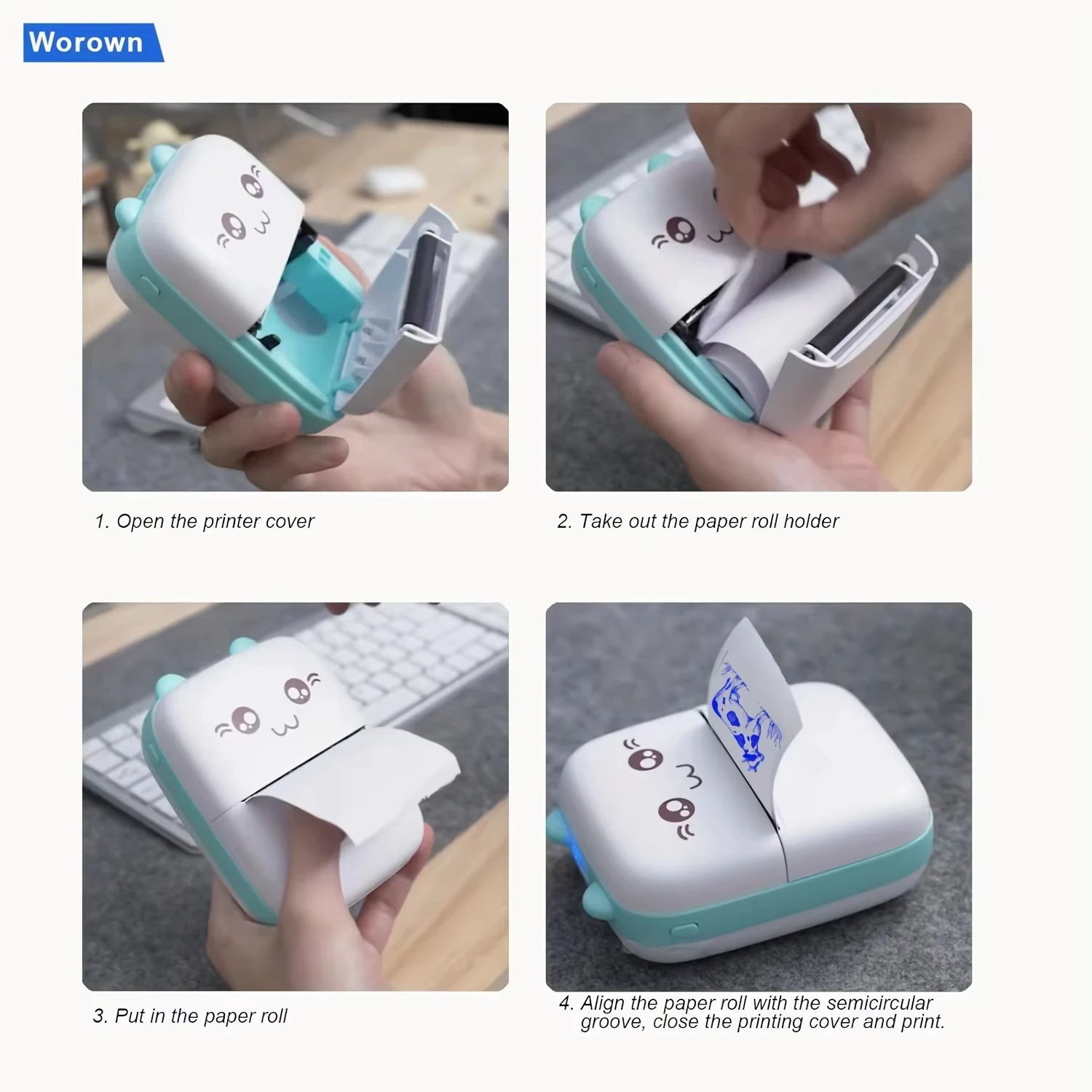 Worown

1. Open the printer cover

2. Take out the paper roll holder

3. Put in the paper roll

4. Align the paper roll with the semicircular groove, close the printing cover and print.