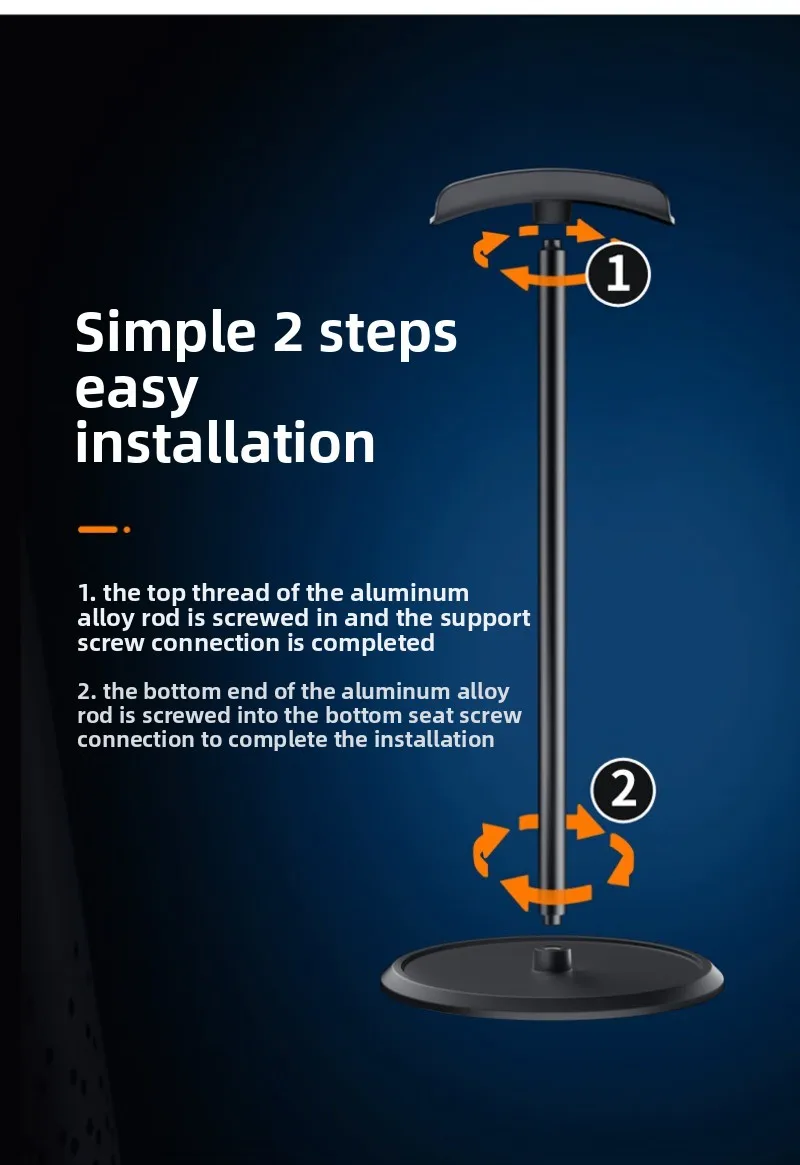 Simple 2 steps easy installation

1. the top thread of the aluminum alloy rod is screwed in and the support screw connection is completed

2. the bottom end of the aluminum alloy rod is screwed into the bottom seat screw connection to complete the installation

1

2