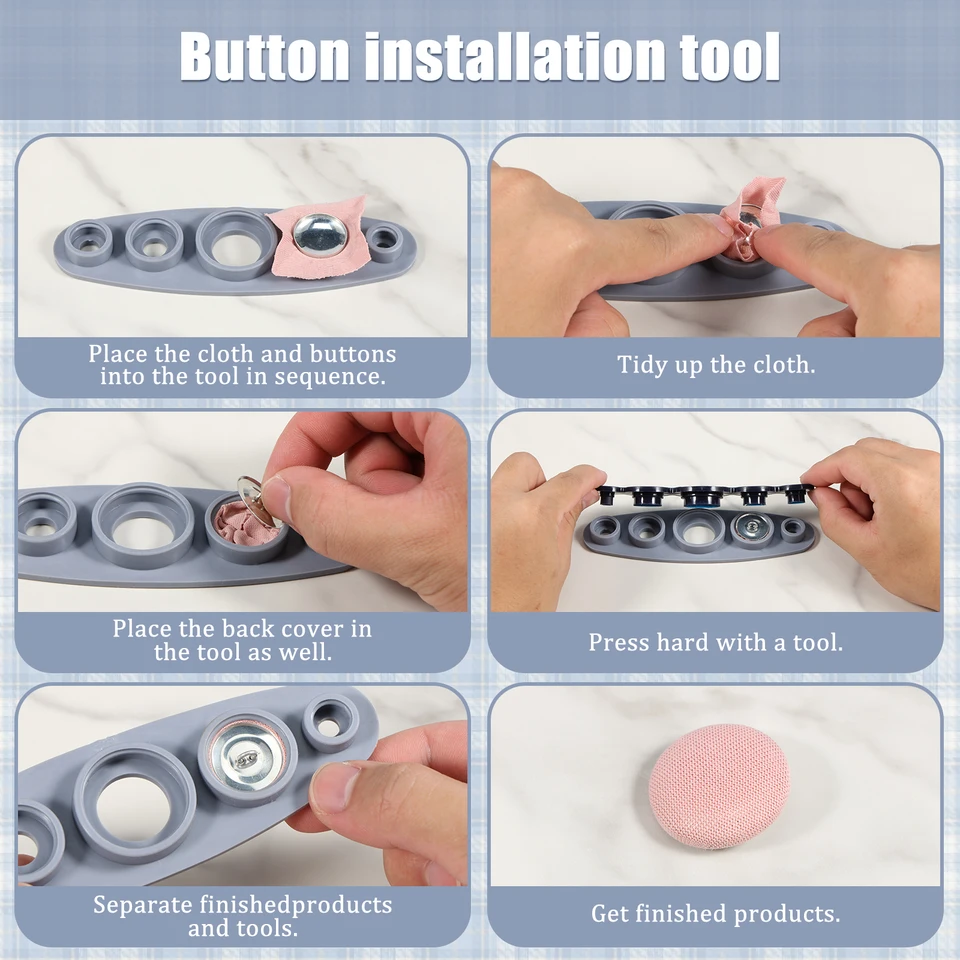 Button installation tool

Place the cloth and buttons into the tool in sequence.

Tidy up the cloth.

Place the back cover in the tool as well.

Press hard with a tool.

Separate finishedproducts and tools.

Get finished products.