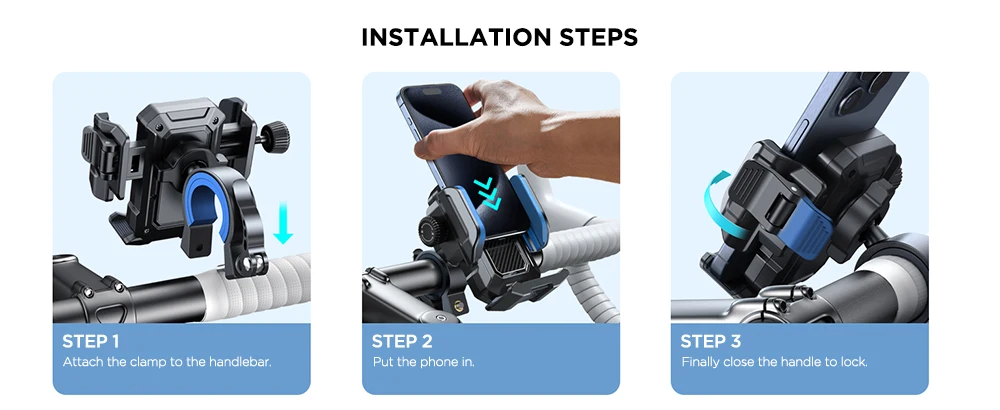 INSTALLATION STEPS

STEP 1
Attach the clamp to the handlebar.

STEP 2
Put the phone in.

STEP 3
Finally close the handle to lock.